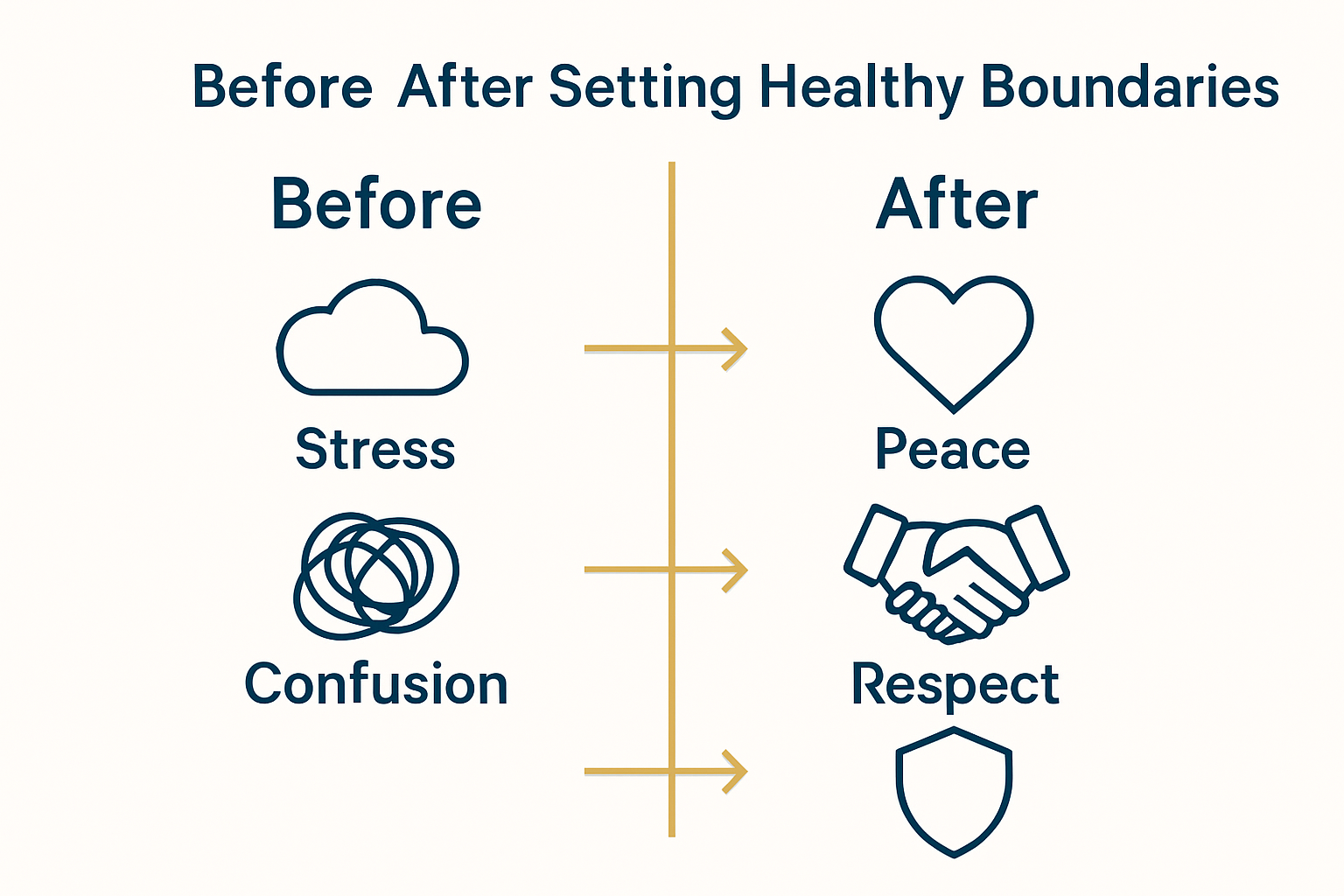 Before  After Setting Healthy Boundaries

Before

Stress

Confusion

After

Peace

Respect