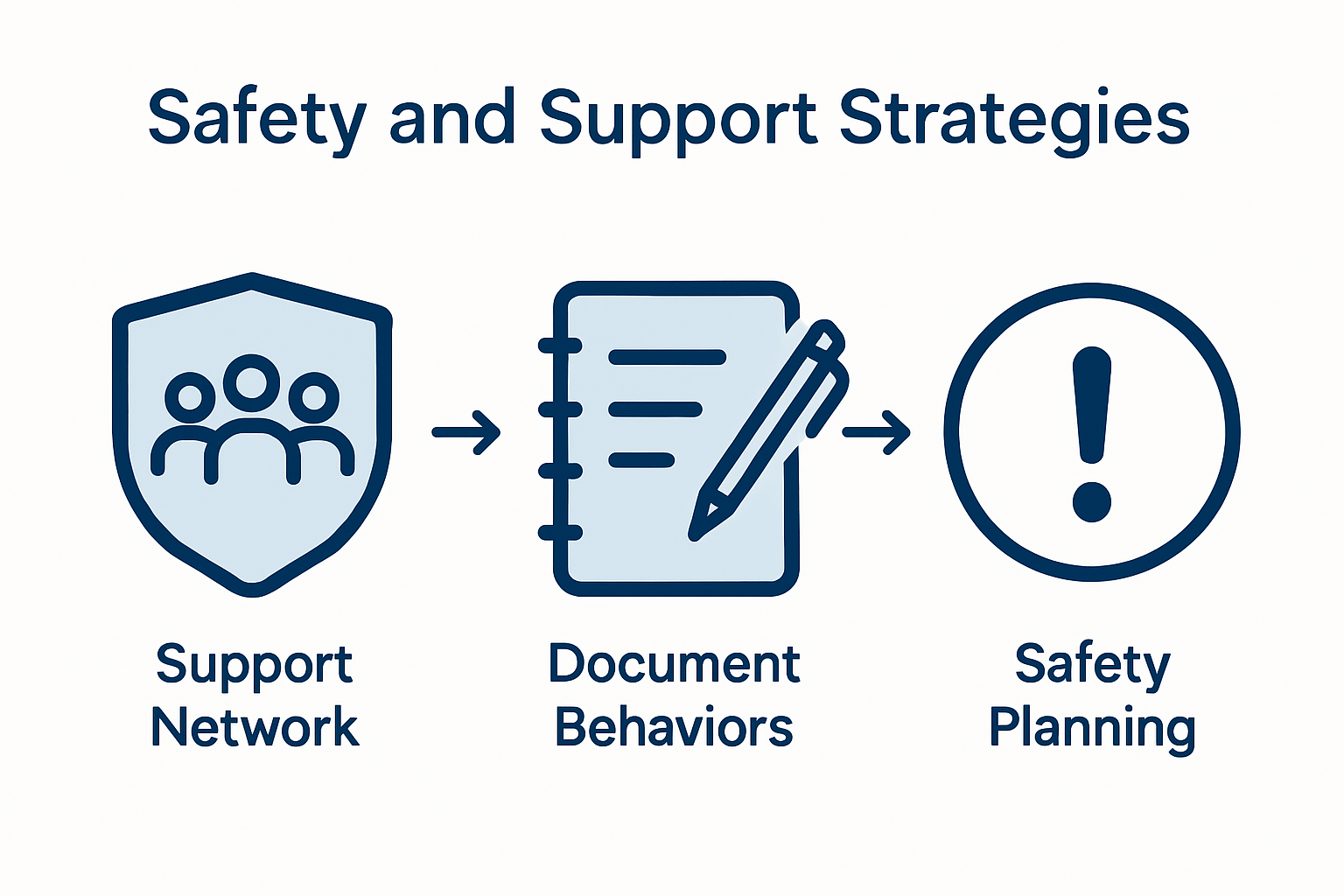 Safety and Support Strategies

Support Network

Document Behaviors

Safety Planning