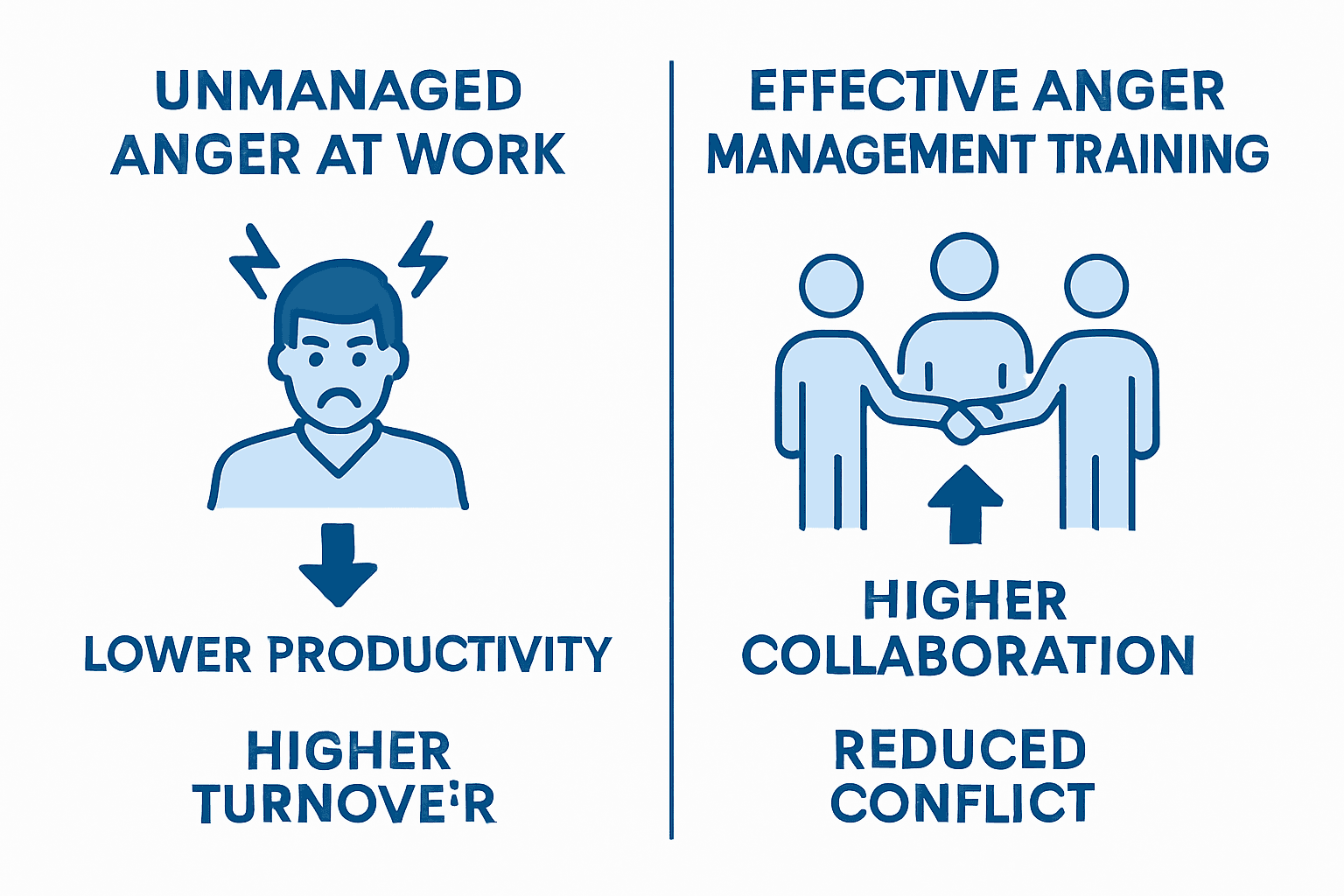 UNMANAGED ANGER AT WORK

LOWER PRODUCTIVITY

HIGHER TURNOVE'R

EFFECTIVE ANGER MANAGEMENT TRAINING

HIGHER COLLABORATION

REDUCED CONFLICT