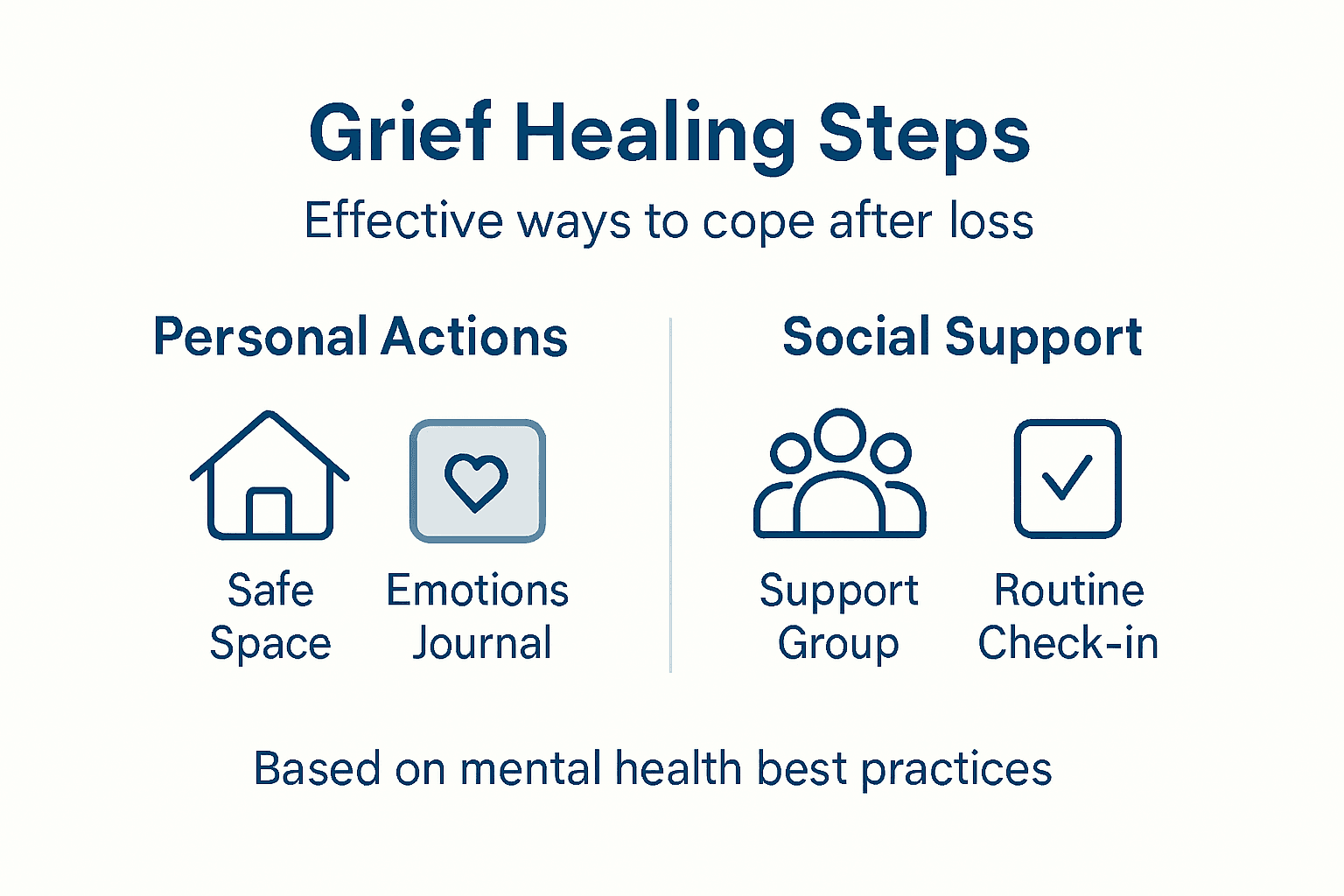 Grief Healing Steps

Effective ways to cope after loss

Personal Actions

Safe Space

Emotions Journal

Social Support

Support Group

Routine Check-in

Based on mental health best practices