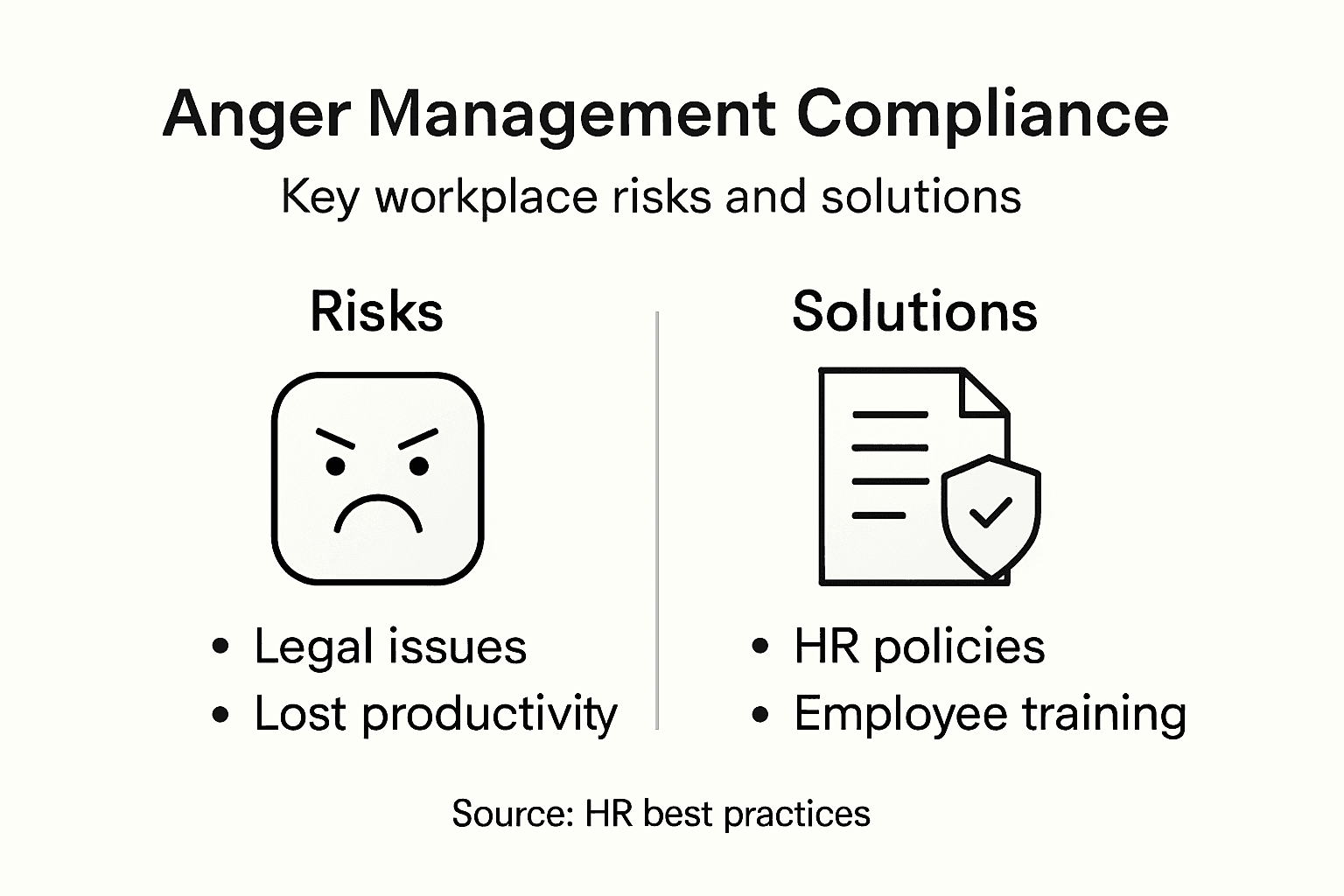 Anger Management Compliance

Key workplace risks and solutions

Risks

• Legal issues
• Lost productivity

Solutions

• HR policies
• Employee training

Source: HR best practices