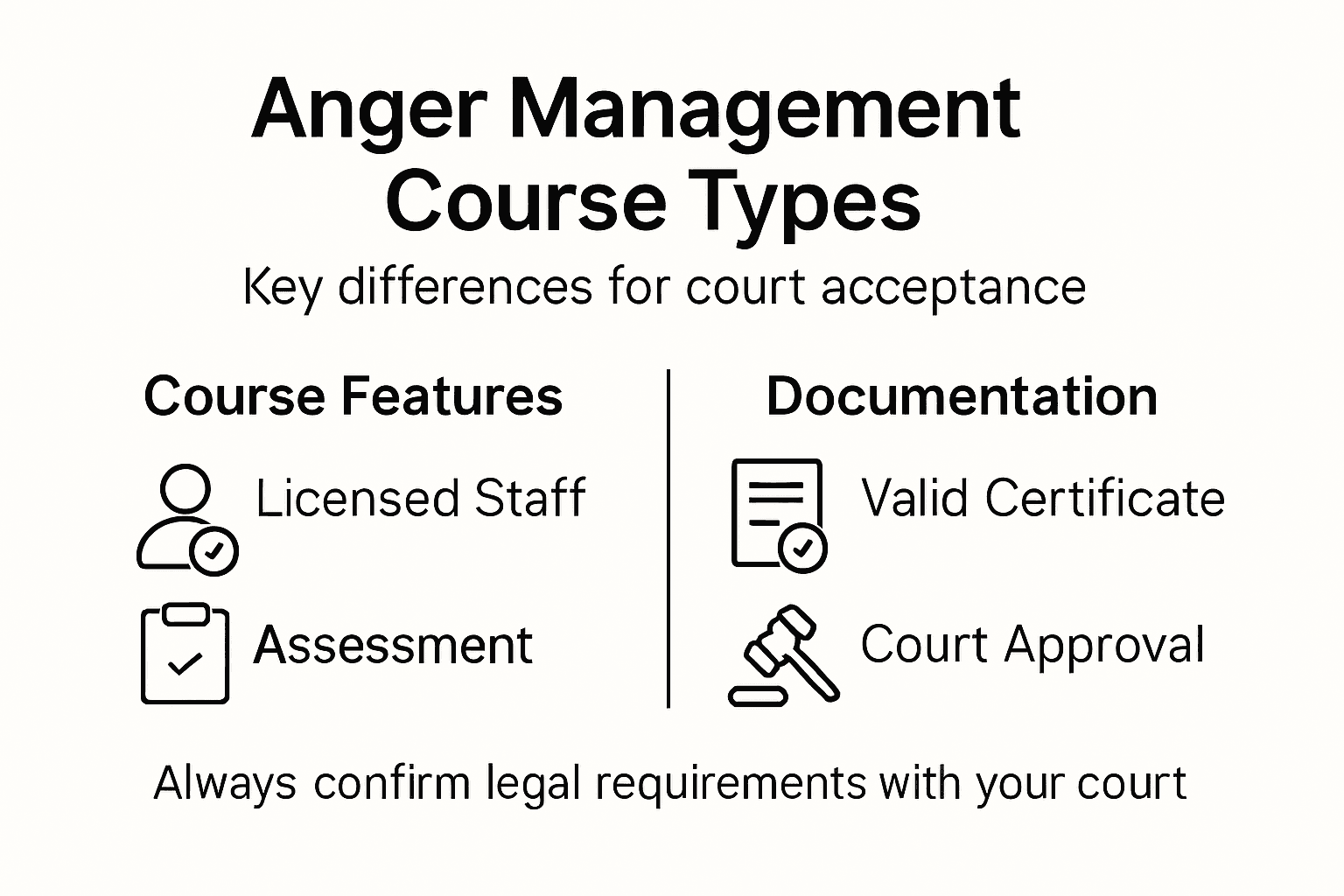 Anger Management Course Types

Key differences for court acceptance

Course Features

Licensed Staff

Assessment

Documentation

Valid Certificate

Court Approval

Always confirm legal requirements with your court