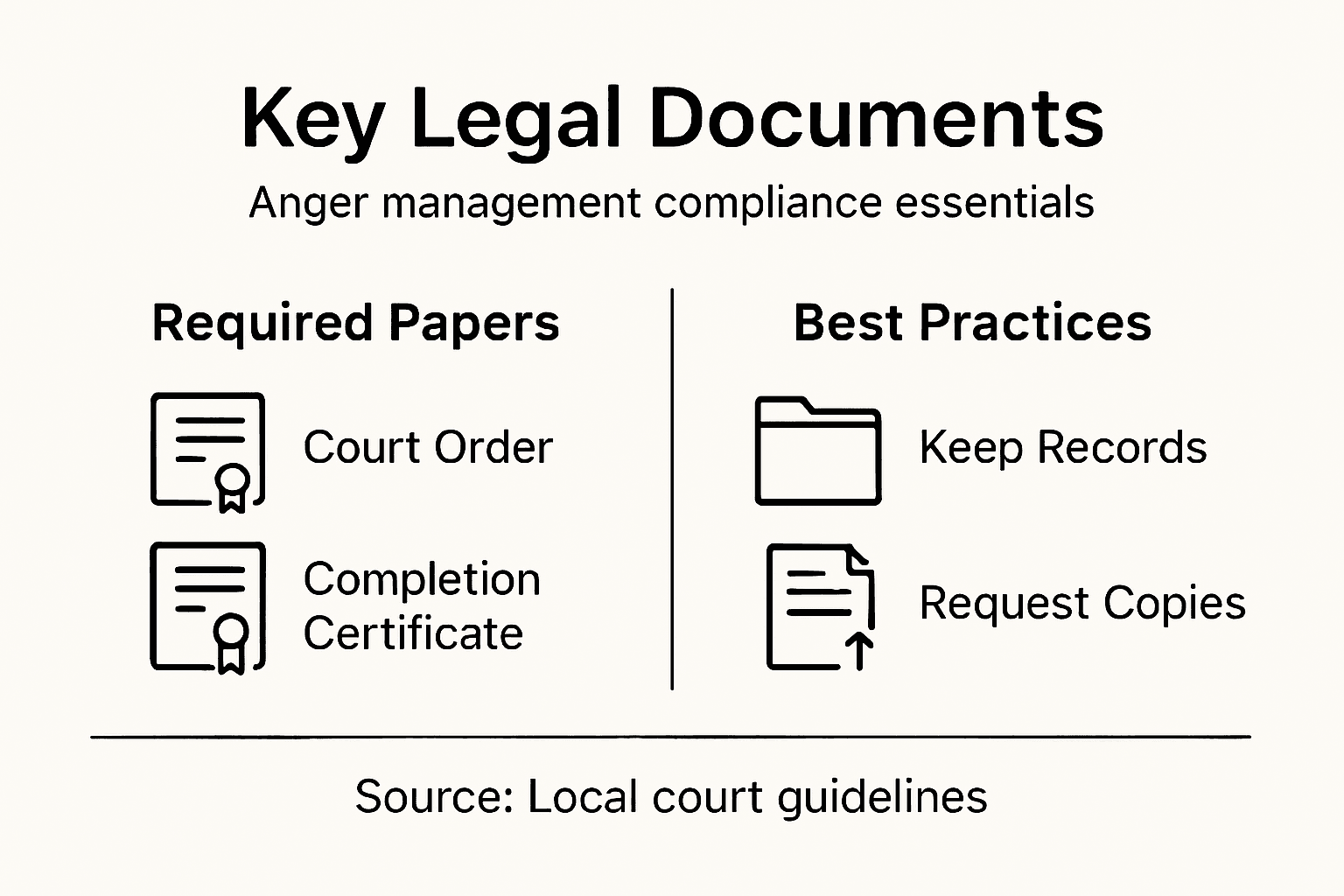 Key Legal Documents

Anger management compliance essentials

Required Papers

Court Order

Completion Certificate

Best Practices

Keep Records

Request Copies

Source: Local court guidelines