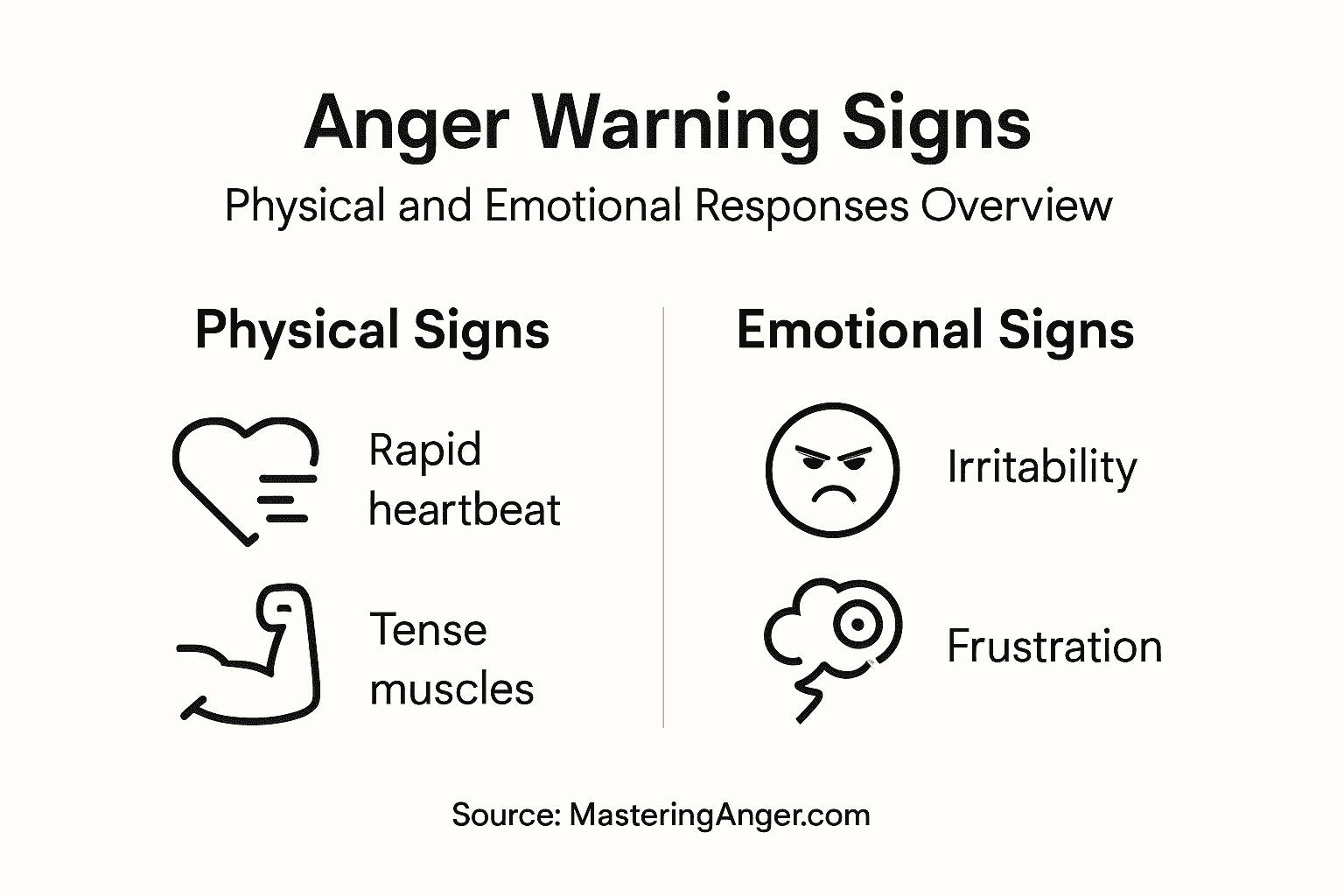 Anger Warning Signs

Physical and Emotional Responses Overview

Physical Signs

Rapid heartbeat

Tense muscles

Emotional Signs

Irritability

Frustration

Source: MasteringAnger.com