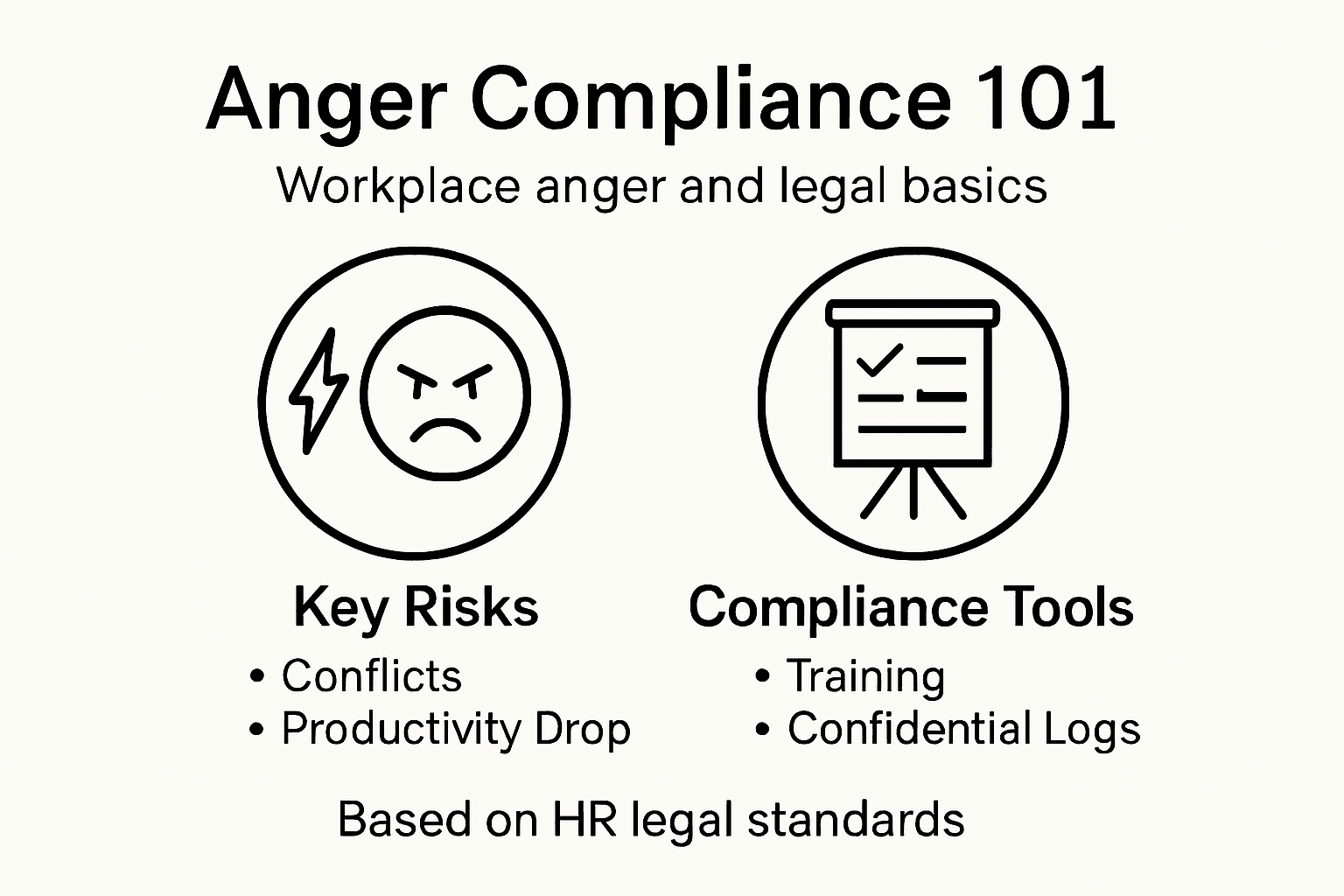 Anger Compliance 101
Workplace anger and legal basics

Key Risks
• Conflicts
• Productivity Drop

Compliance Tools
• Training
• Confidential Logs

Based on HR legal standards