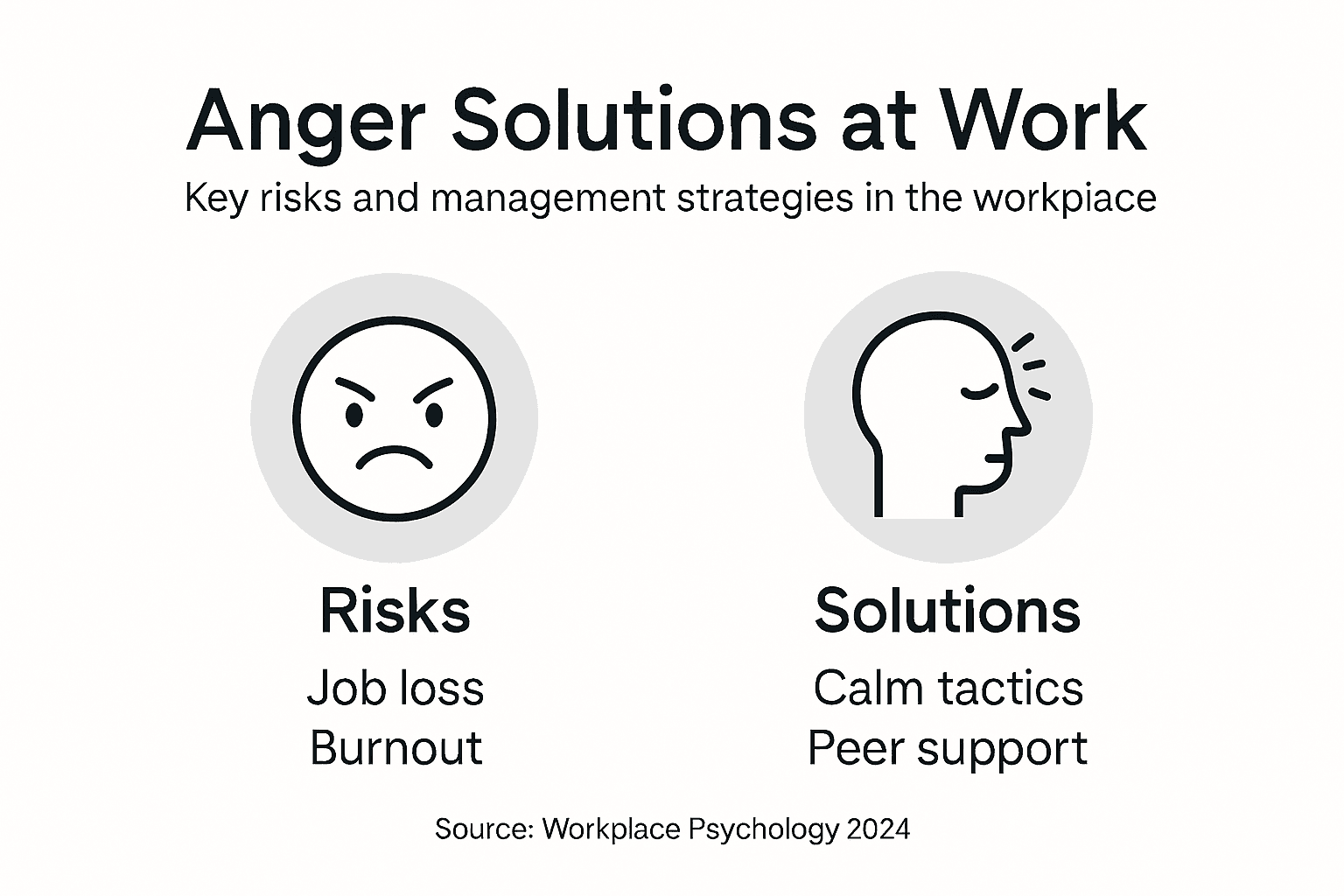 Anger Solutions at Work

Key risks and management strategies in the workpiace

Risks

Job loss
Burnout

Solutions

Calm tactics
Peer support

Source: Workplace Psychology 2024