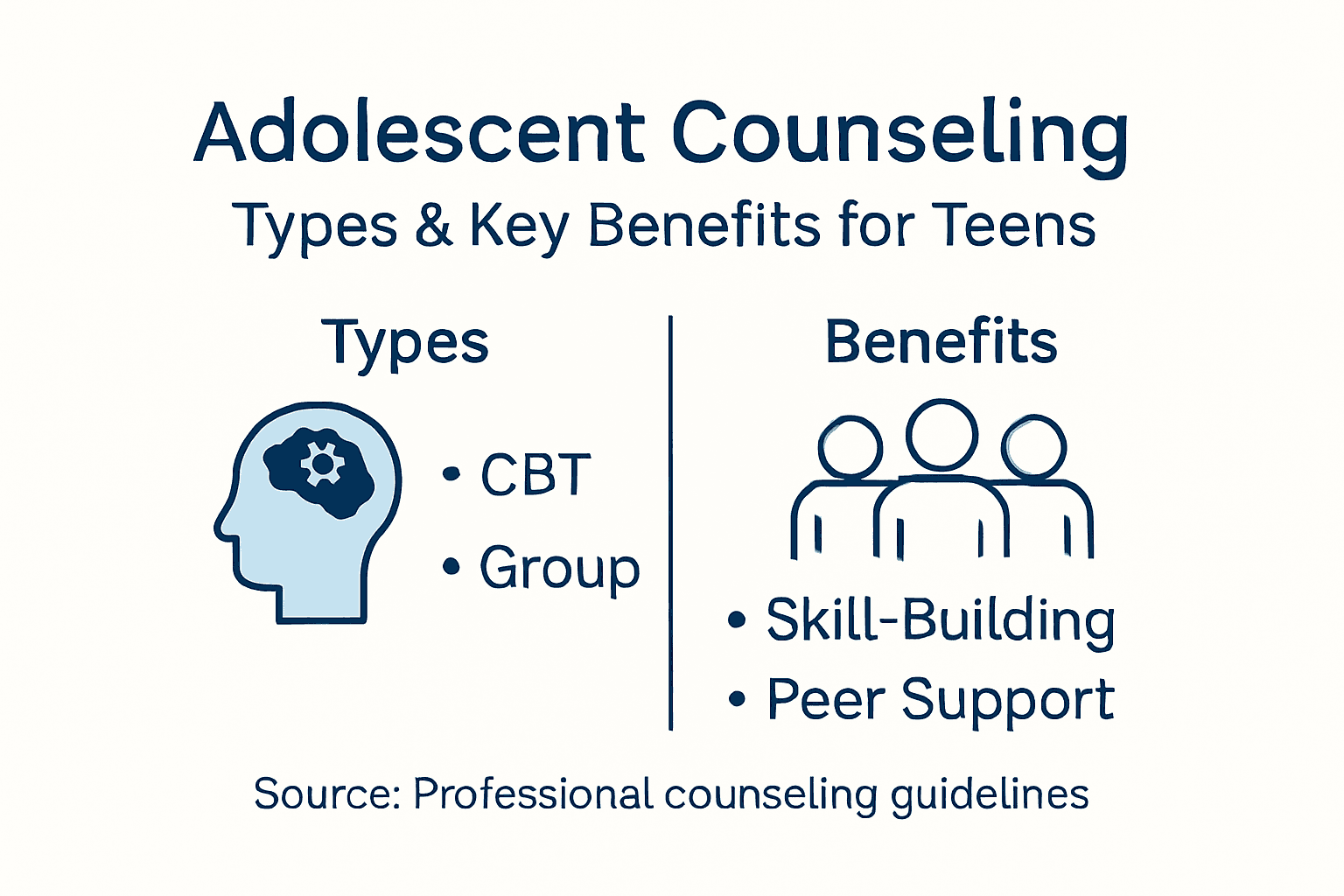 Adolescent Counseling
Types & Key Benefits for Teens

Types
• CBT
• Group

Benefits
• Skill-Building
• Peer Support

Source: Professional counseling guidelines