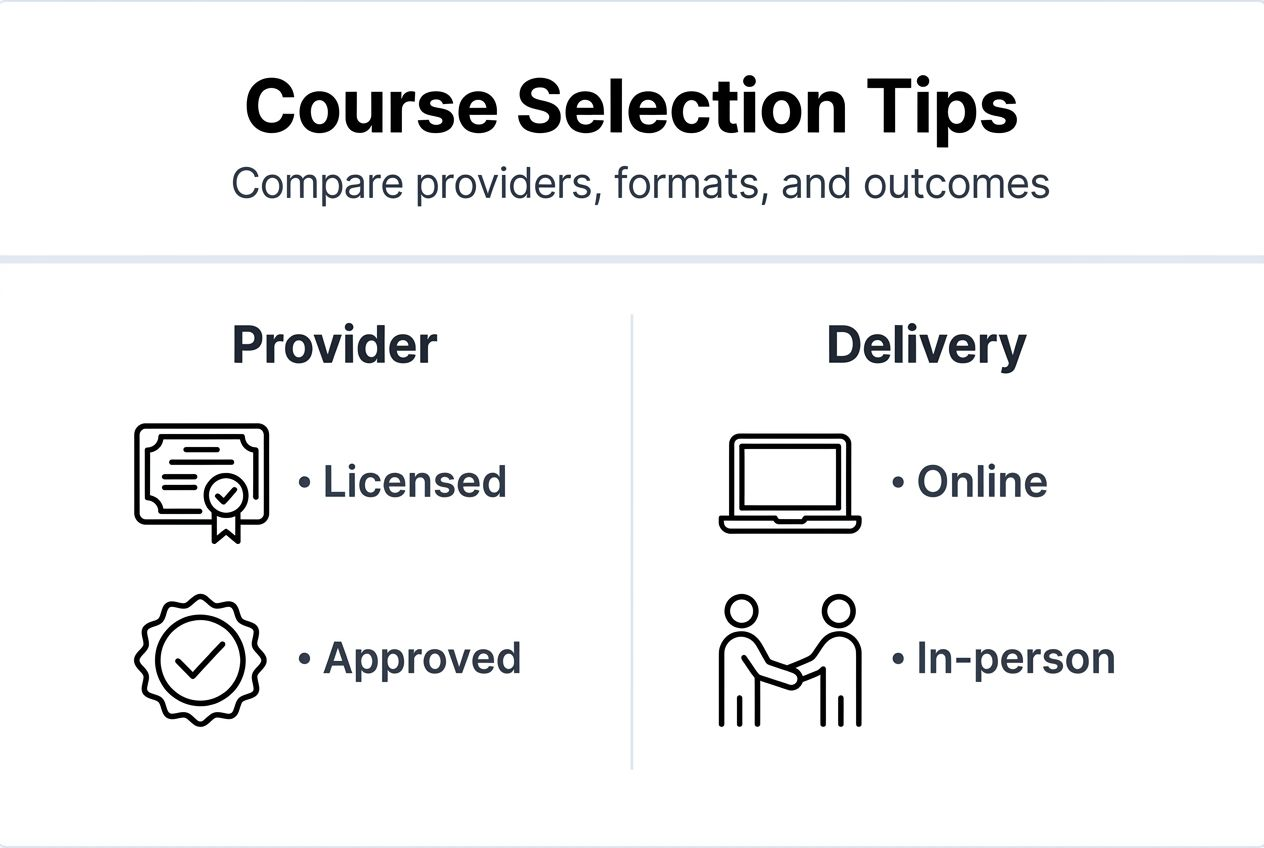 Course Selection Tips
Compare providers, formats, and outcomes

Provider
• Licensed
• Approved

Delivery
• Online
• In-person