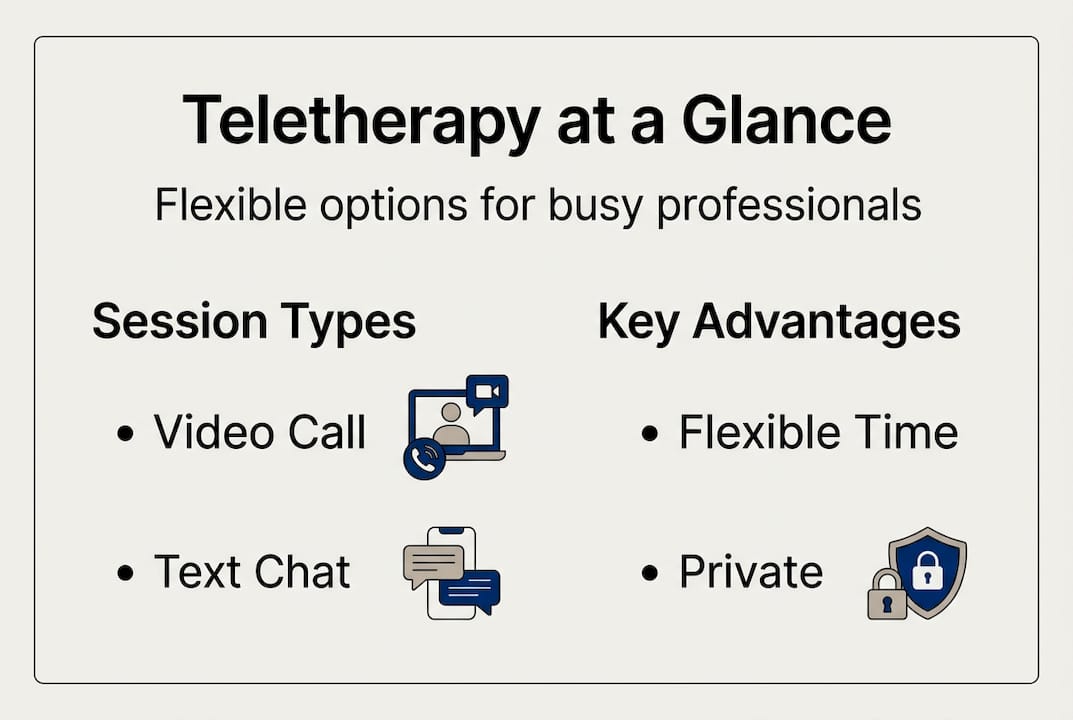 Teletherapy at a Glance

Flexible options for busy professionals

Session Types

• Video Call

• Text Chat

Key Advantages

• Flexible Time

• Private