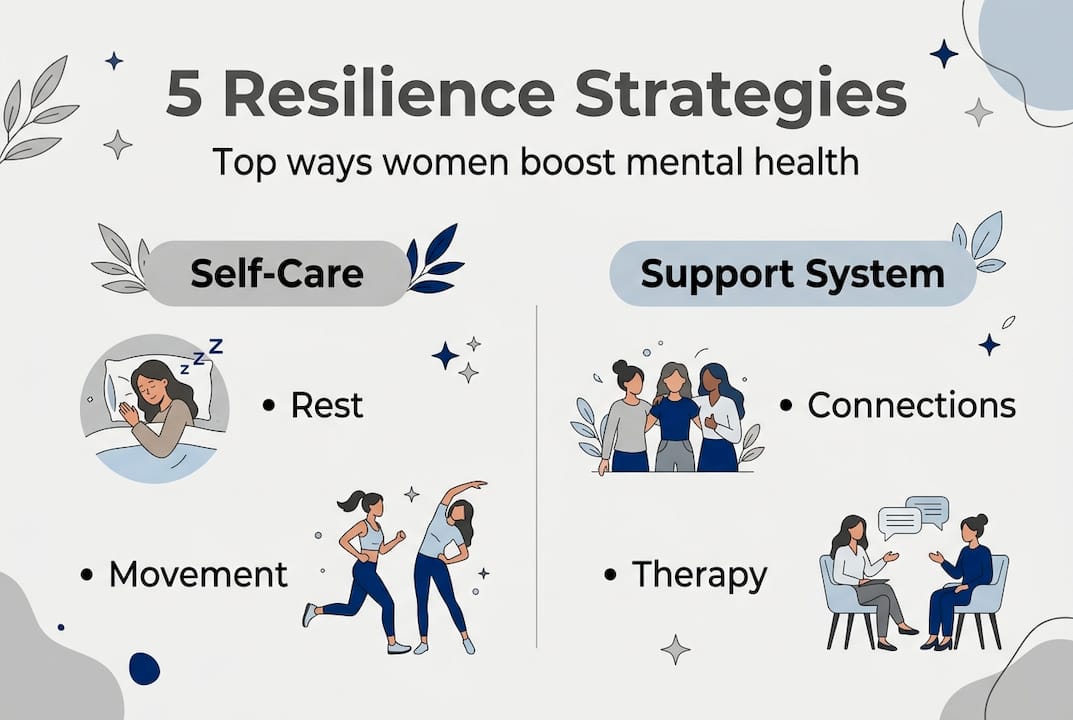 5 Resilience Strategies

Top ways women boost mental health

Self-Care

zzz

• Rest

• Movement

Support System

• Connections

• Therapy