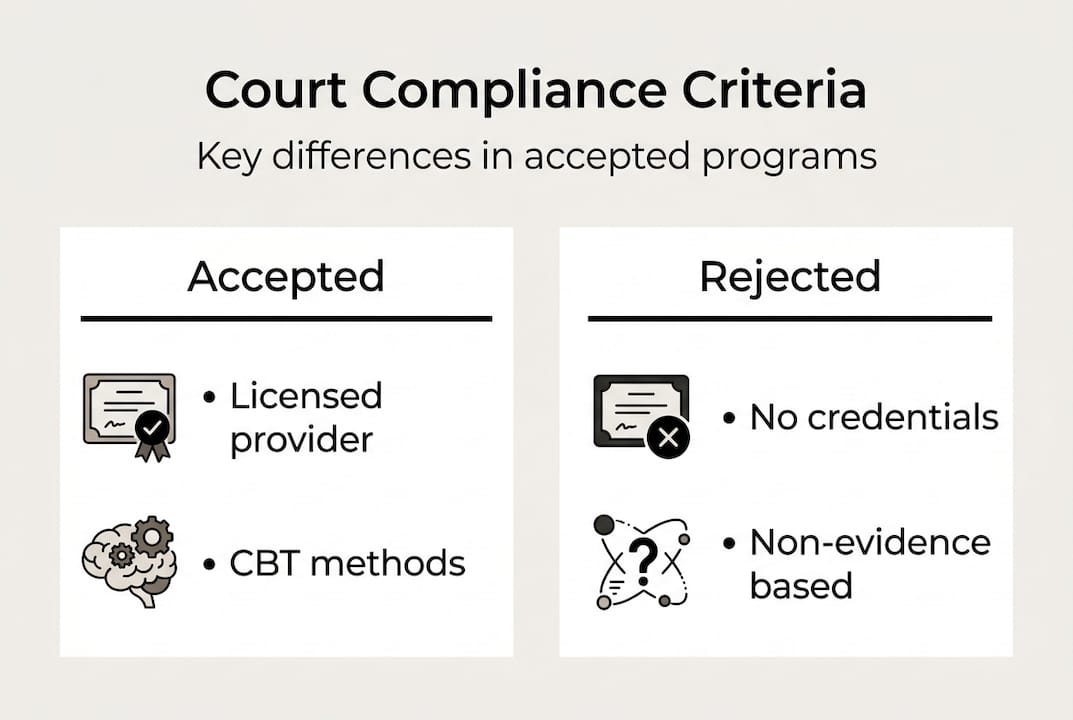 Court Compliance Criteria

Key differences in accepted programs

Accepted

• Licensed provider

• CBT methods

Rejected

• No credentials

• Non-evidence based