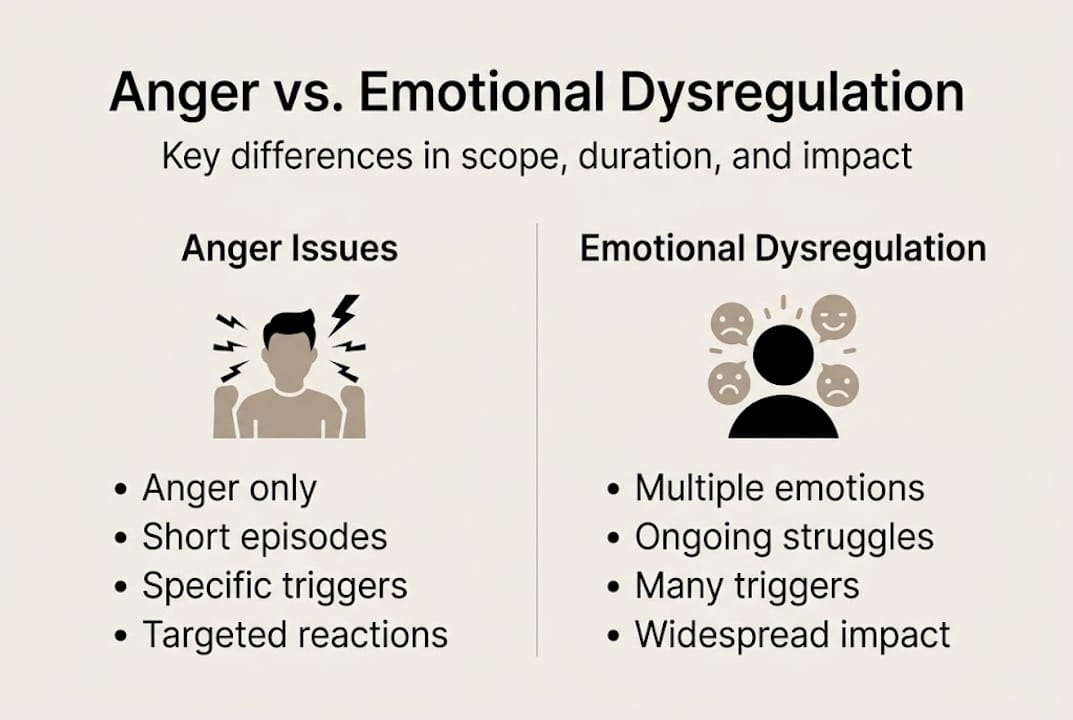 Anger vs. Emotional Dysregulation

Key differences in scope, duration, and impact

Anger Issues

• Anger only
• Short episodes
• Specific triggers
• Targeted reactions

Emotional Dysregulation

• Multiple emotions
• Ongoing struggles
• Many triggers
• Widespread impact