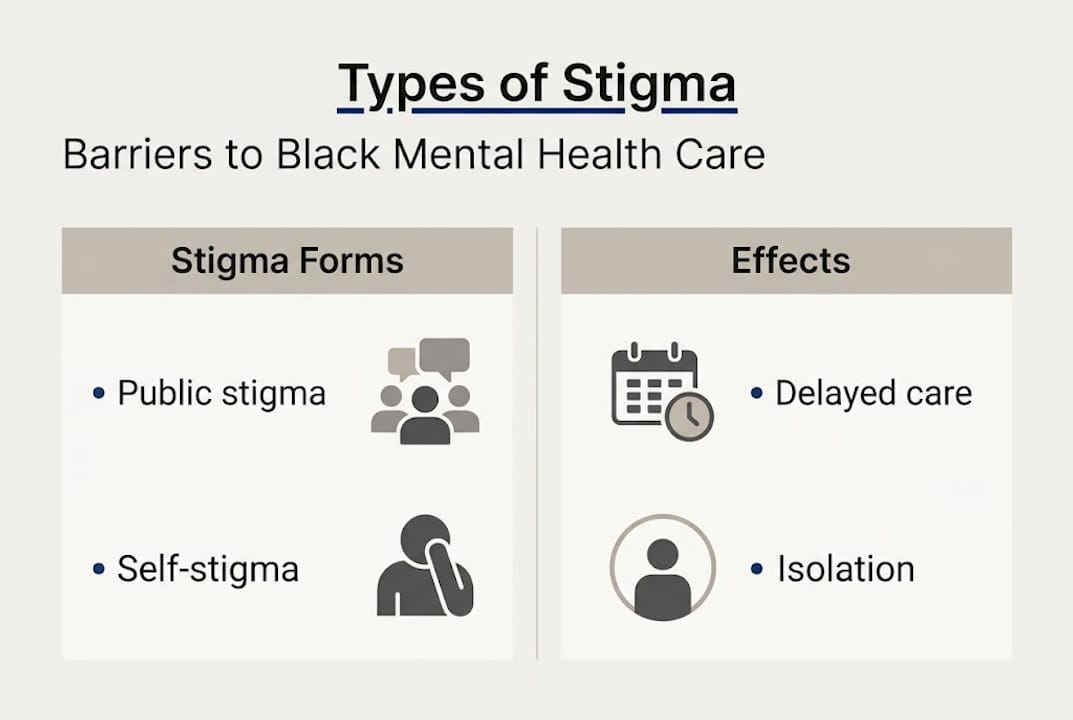 Types of Stigma

Barriers to Black Mental Health Care

Stigma Forms

• Public stigma

• Self-stigma

Effects

• Delayed care

• Isolation