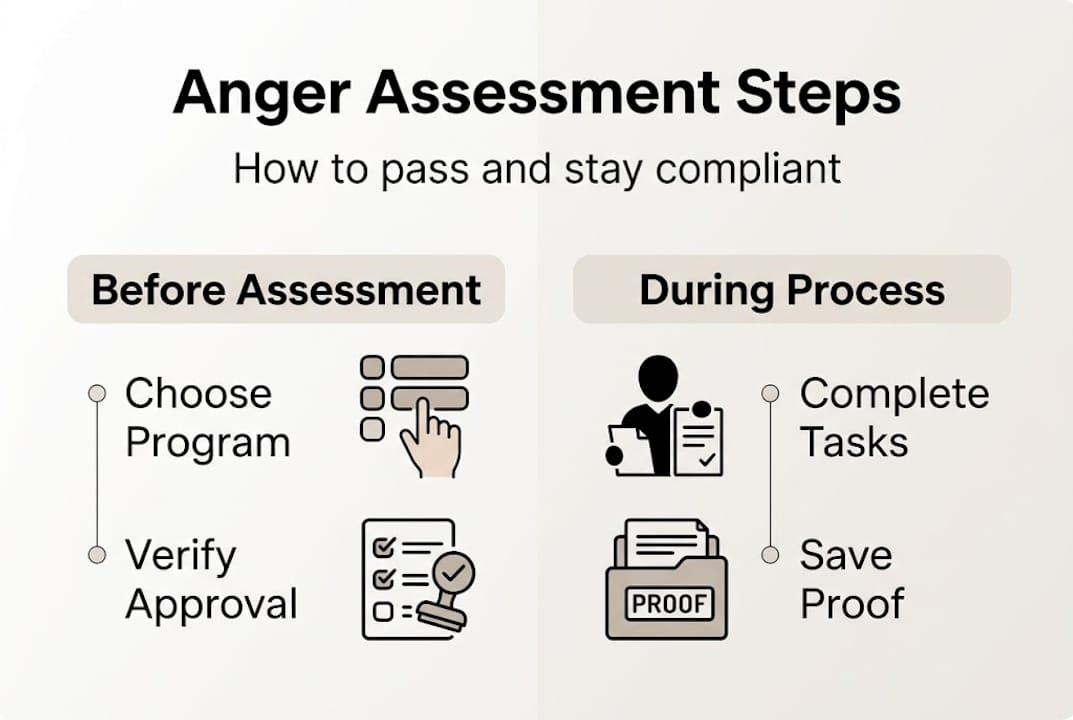 Anger Assessment Steps

How to pass and stay compliant

Before Assessment

Choose Program

Verify Approval

During Process

Complete Tasks

Save Proof

PROOF