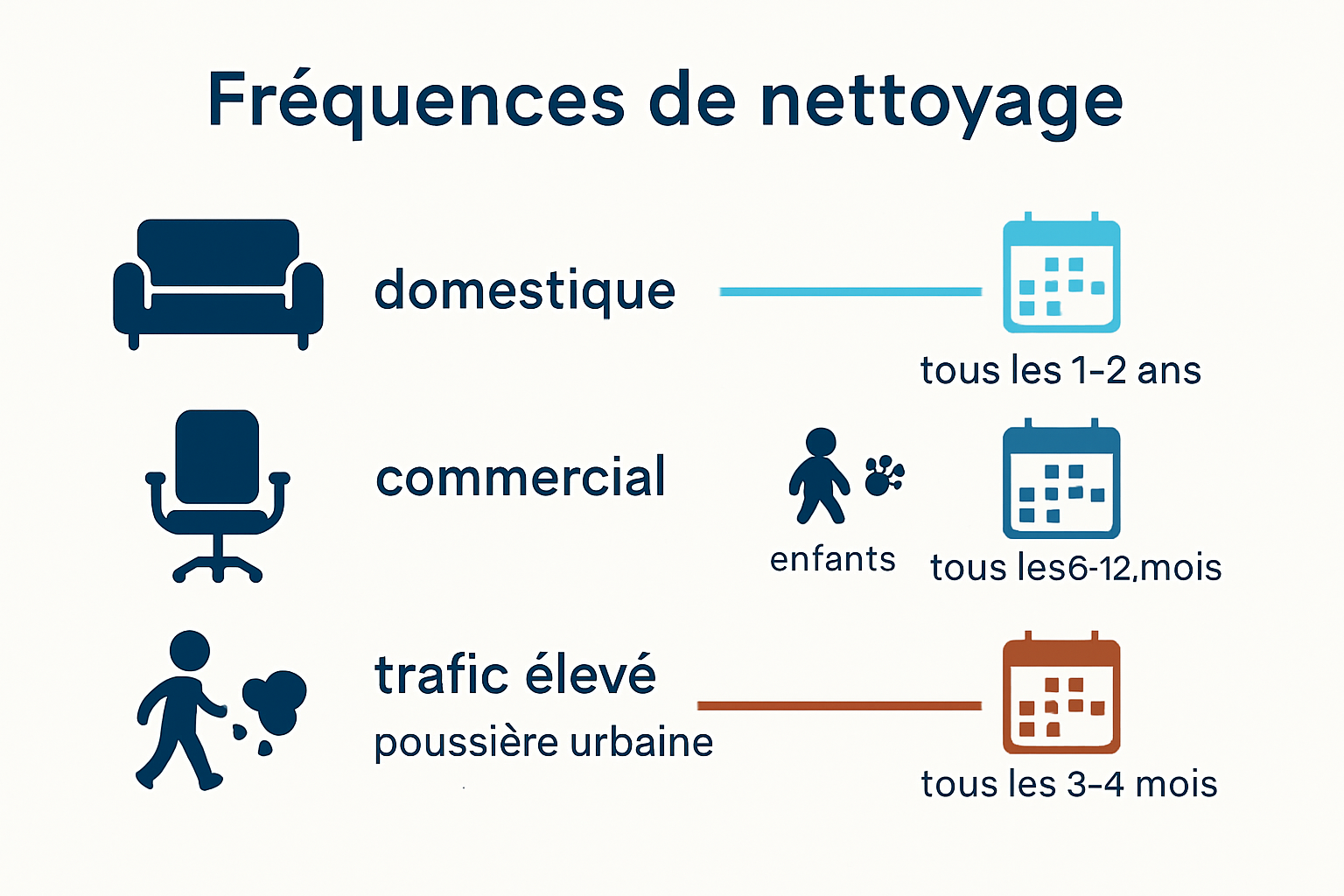 Fréquences de nettoyage

domestique

tous les 1-2 ans

commercial

enfants

tous les6-12,mois

trafic élevé

poussière urbaine

tous les 3-4 mois