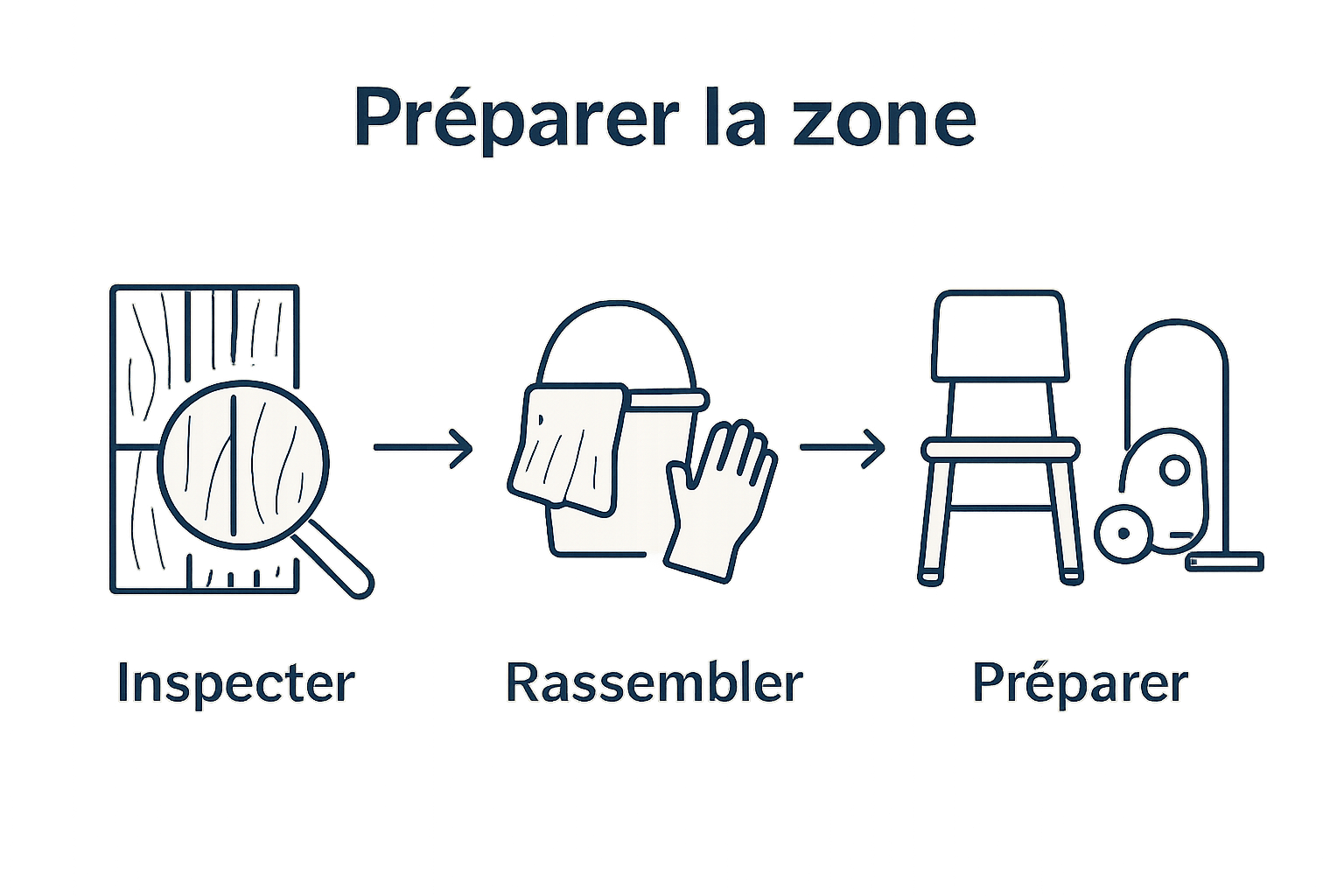 Préparer la zone

Inspecter

Rassembler

Préparer