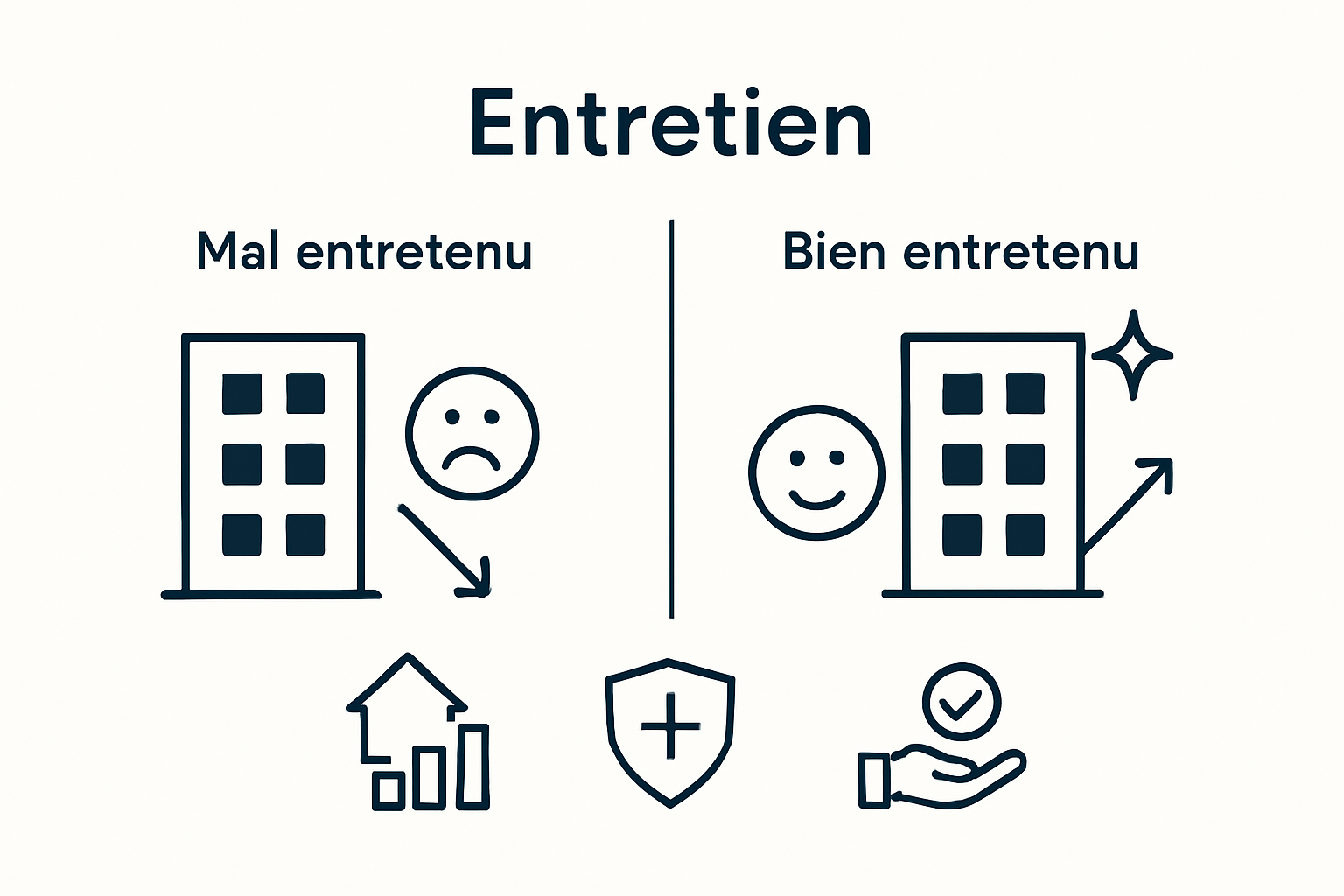 Entretien

Mal entretenu

Bien entretenu