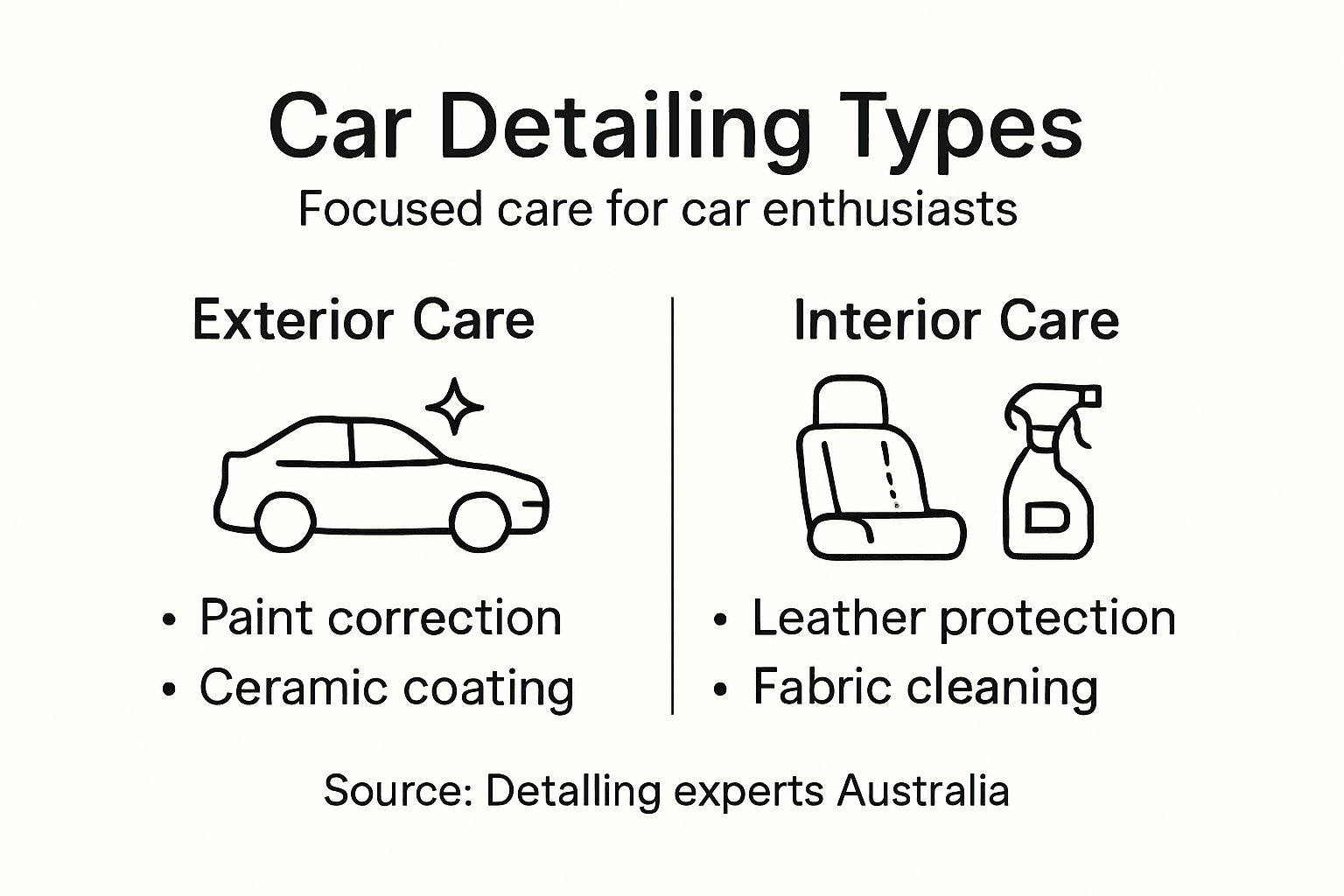 Car Detailing Types
Focused care for car enthusiasts

Exterior Care

• Paint correction
• Ceramic coating

Interior Care

• Leather protection
• Fabric cleaning

Source: Detalling experts Australia