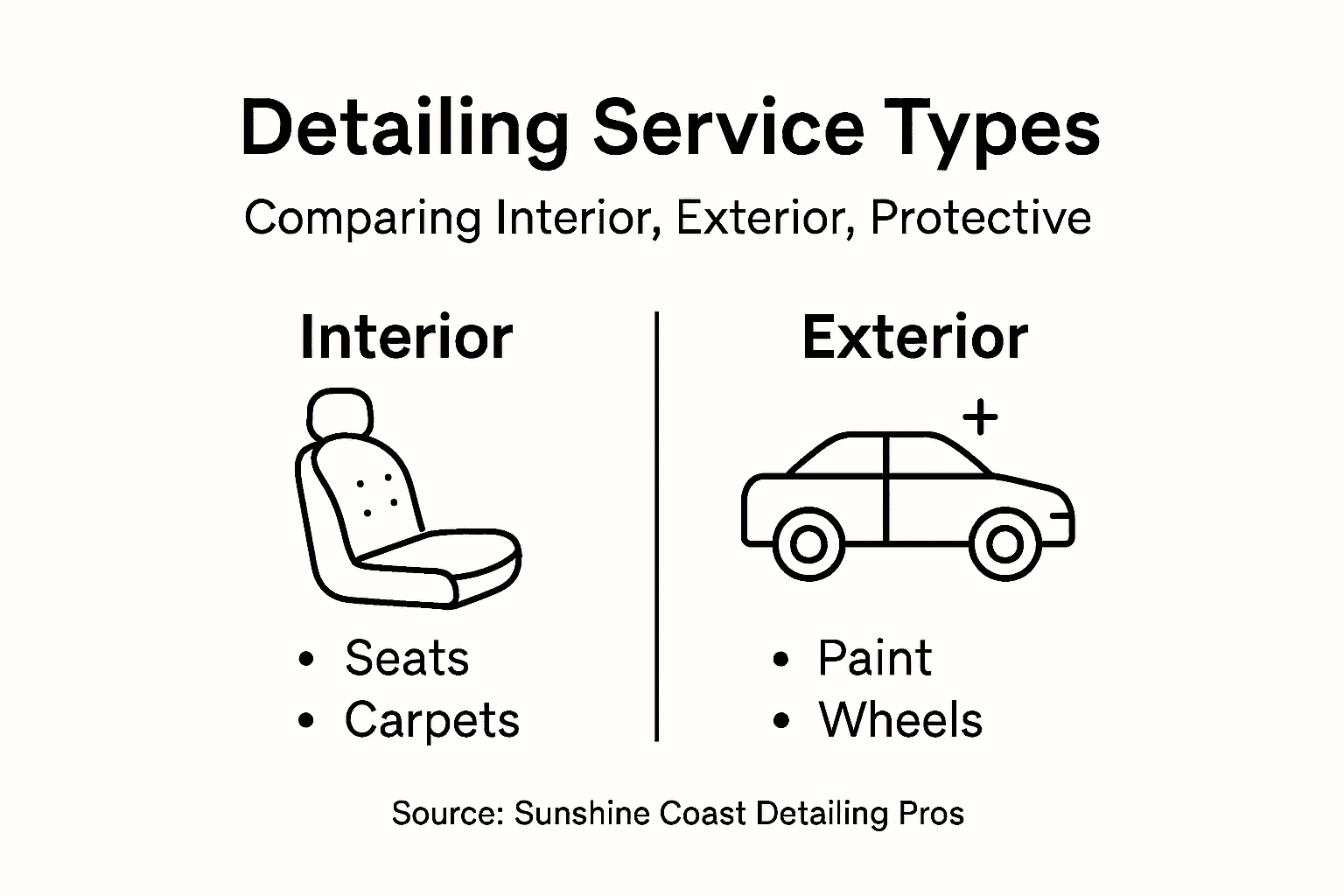 Detailing Service Types

Comparing Interior, Exterior, Protective

Interior

• Seats
• Carpets

Exterior

+

• Paint
• Wheels

Source: Sunshine Coast Detailing Pros