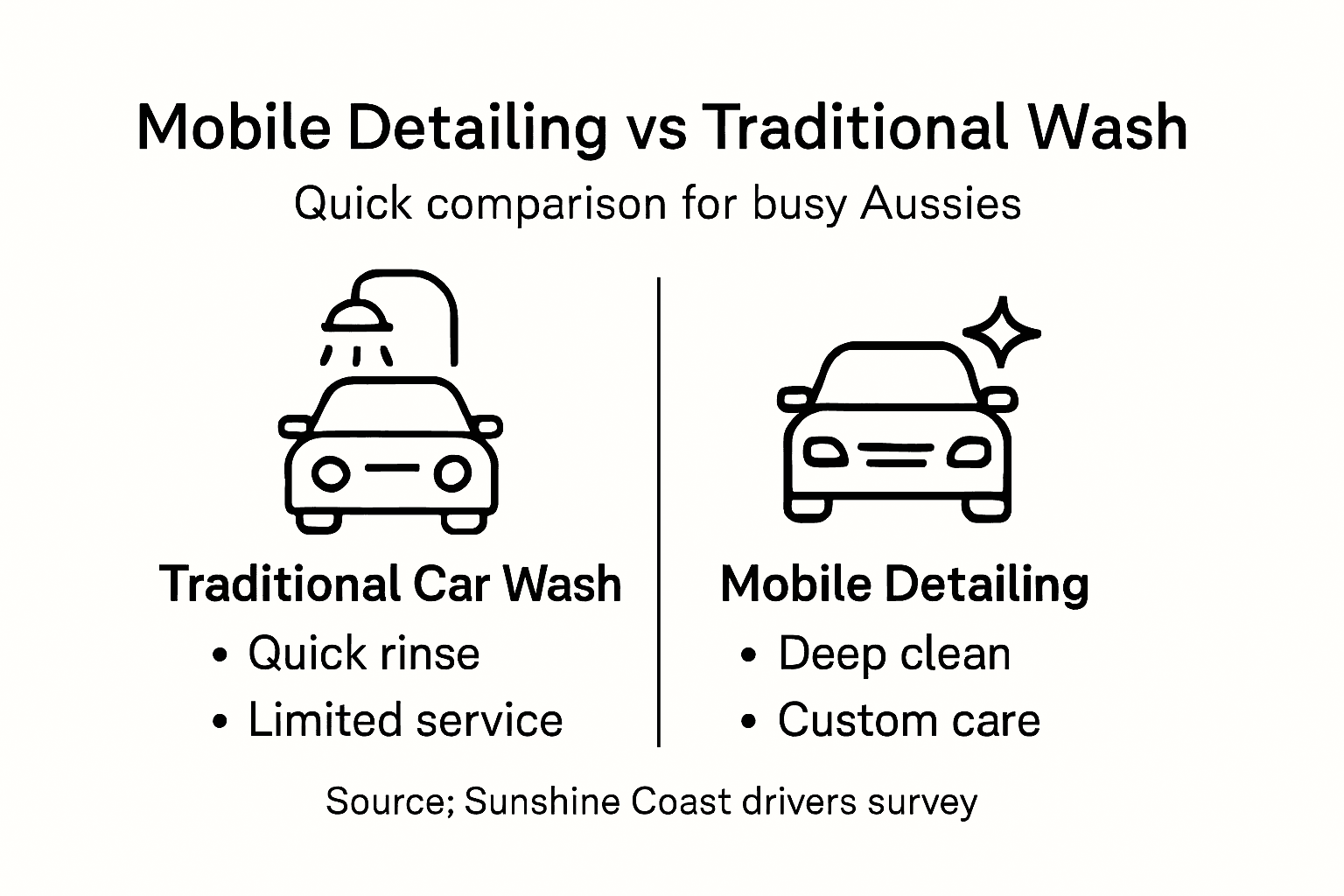 Mobile Detailing vs Traditional Wash

Quick comparison for busy Aussies

Traditional Car Wash
• Quick rinse
• Limited service

Mobile Detailing
• Deep clean
• Custom care

Source; Sunshine Coast drivers survey