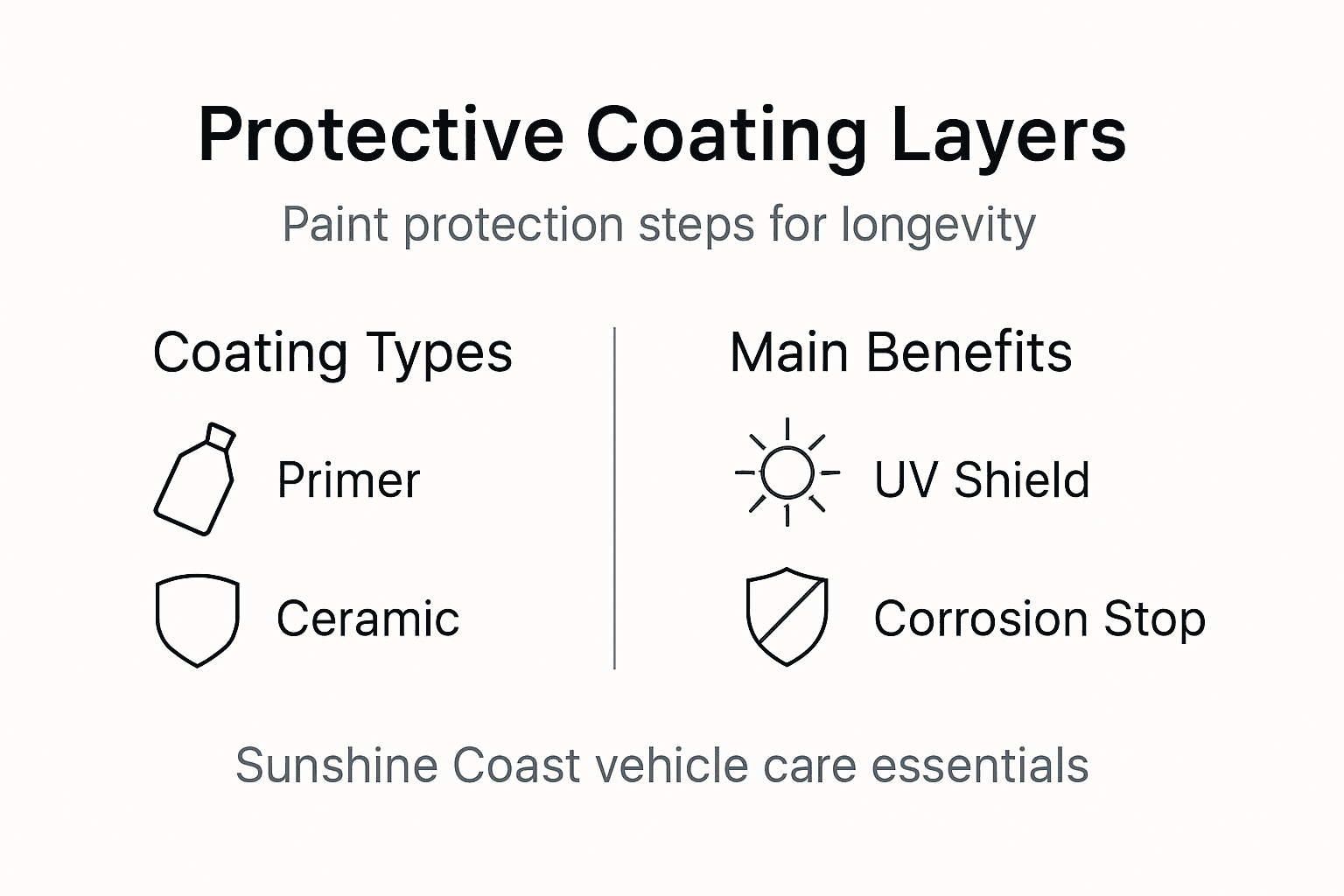 Protective Coating Layers

Paint protection steps for longevity

Coating Types

Primer

Ceramic

Main Benefits

UV Shield

Corrosion Stop

Sunshine Coast vehicle care essentials