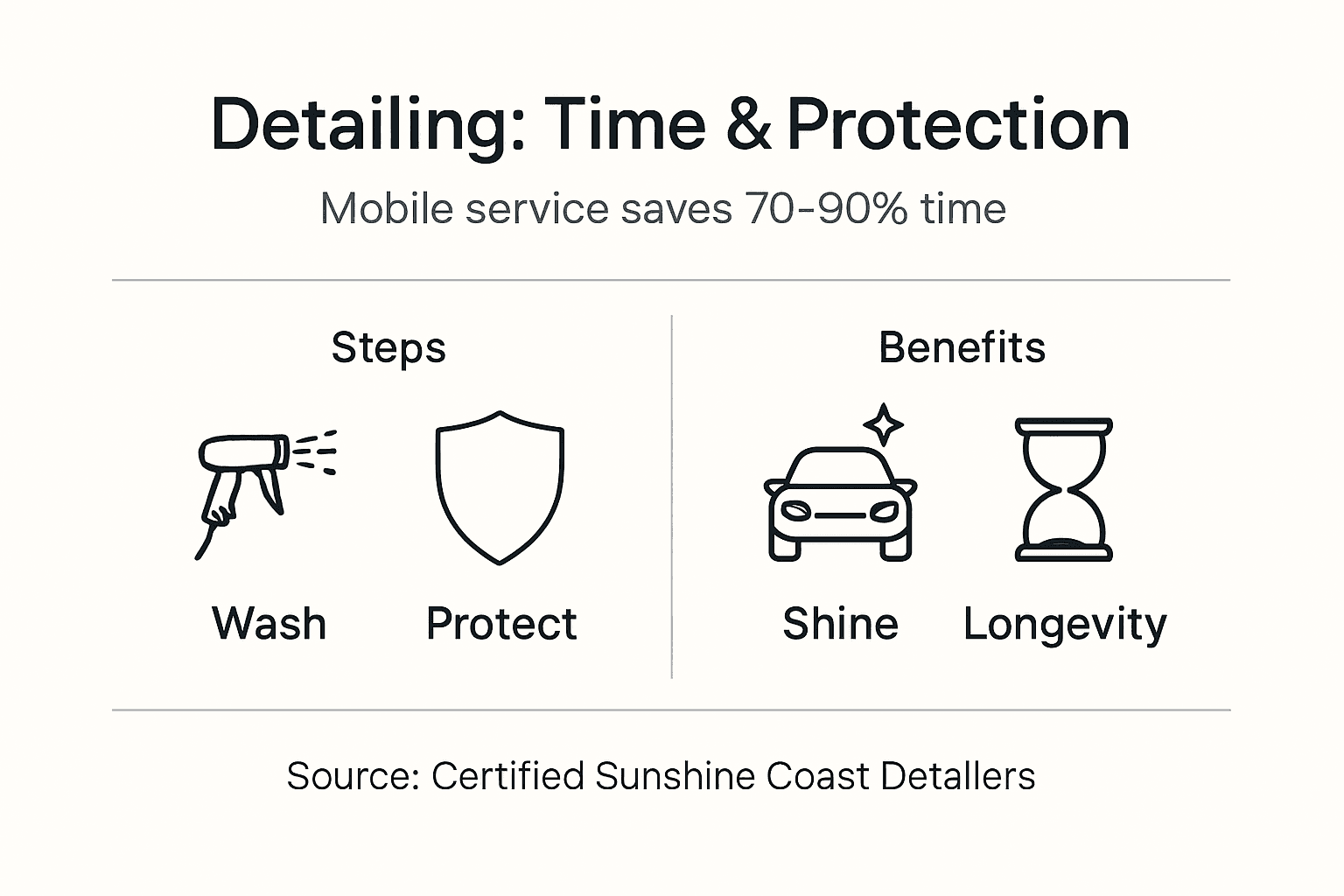 Detailing: Time & Protection

Mobile service saves 70-90% time

Steps

Wash

Protect

Benefits

Shine

Longevity

Source: Certified Sunshine Coast Detallers