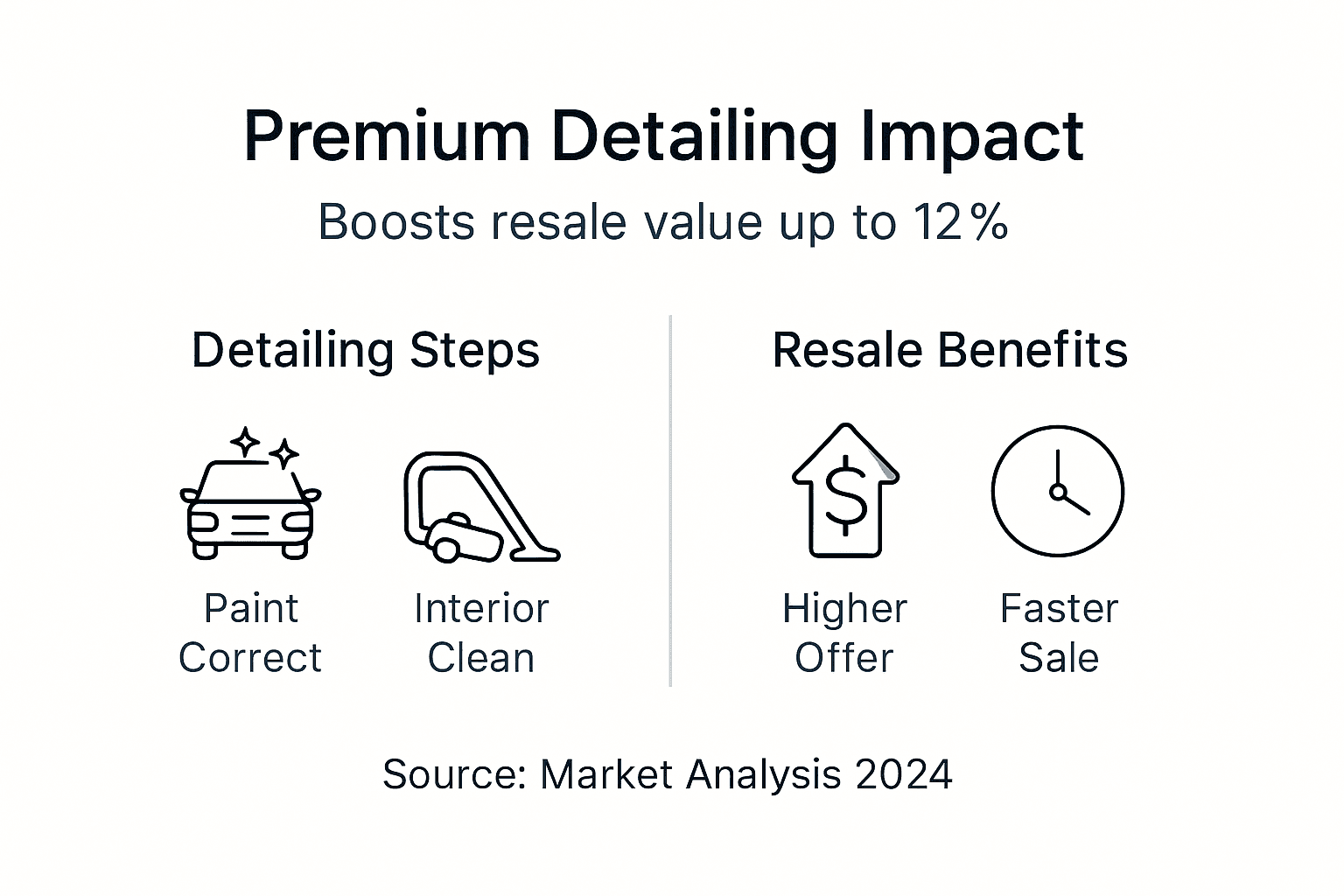 Premium Detailing Impact

Boosts resale value up to 12%

Detailing Steps

Paint Correct

Interior Clean

Resale Benefits

$

Higher Offer

Faster Sale

Source: Market Analysis 2024