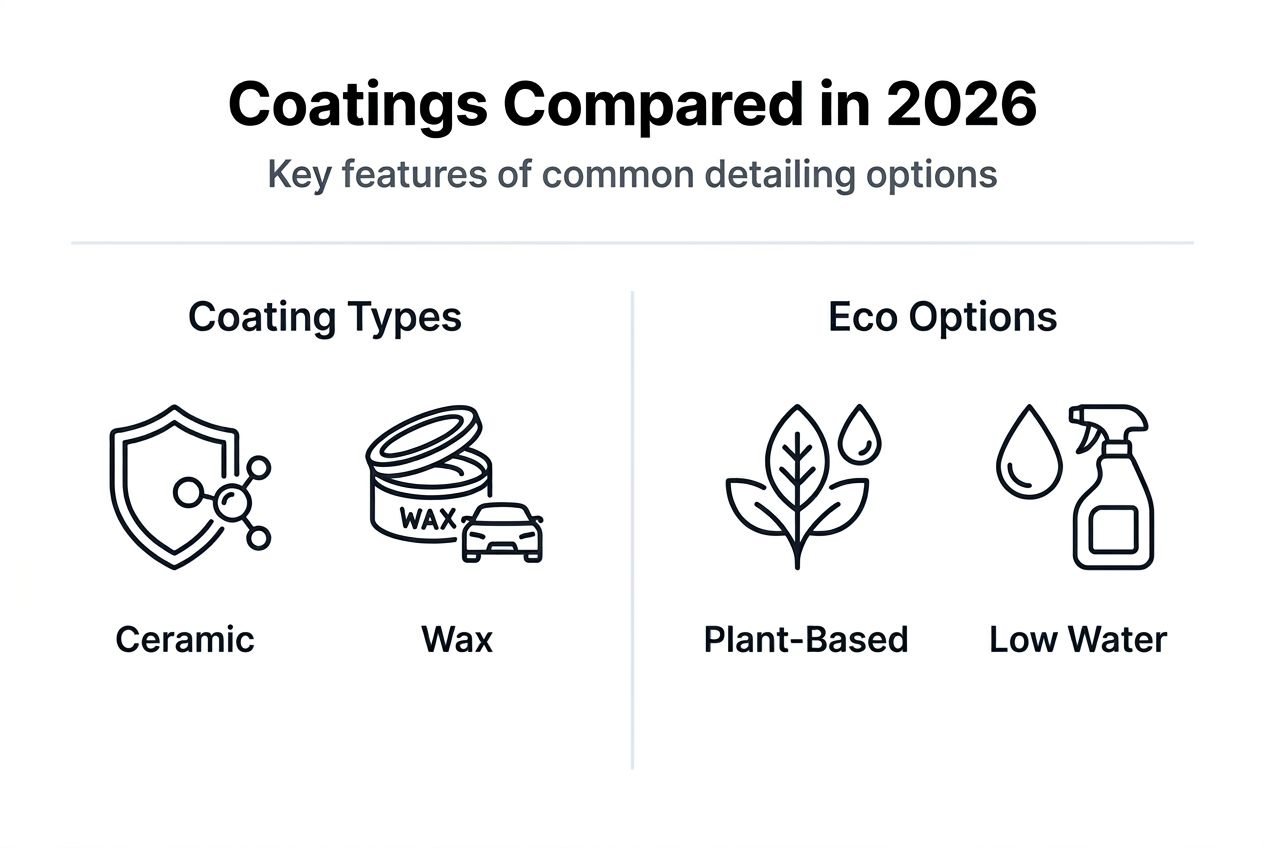 Coatings Compared in 2026

Key features of common detailing options

Coating Types

WAX

Ceramic

Wax

Eco Options

Plant-Based

Low Water