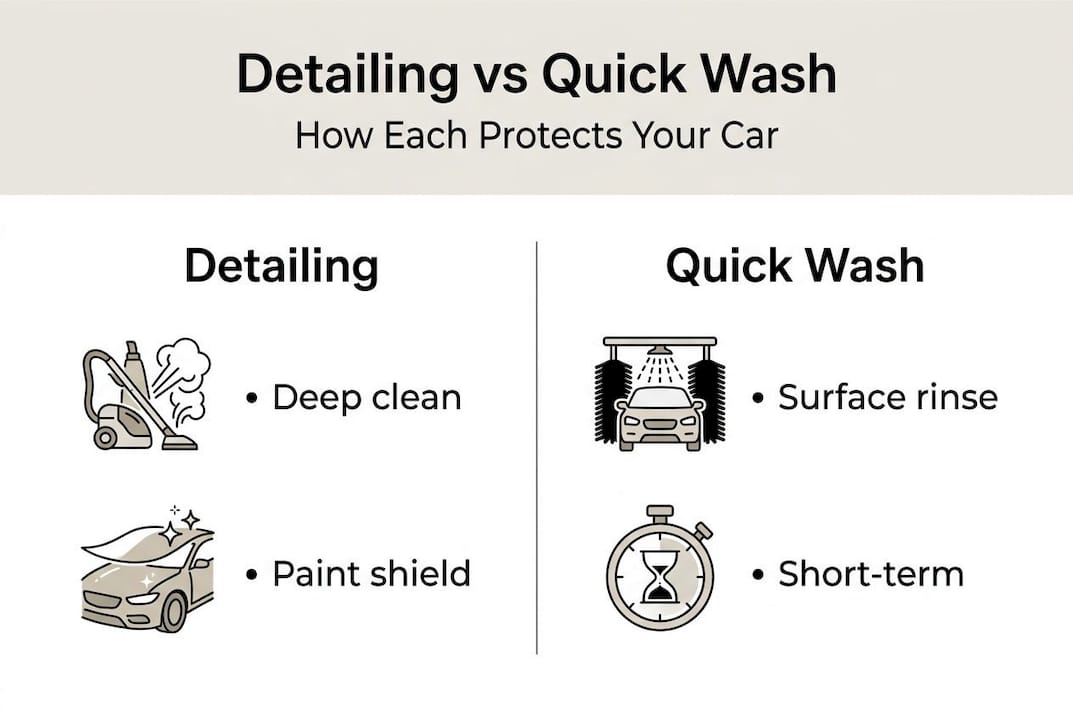 Detailing vs Quick Wash

How Each Protects Your Car

Detailing

• Deep clean

• Paint shield

Quick Wash

• Surface rinse

• Short-term