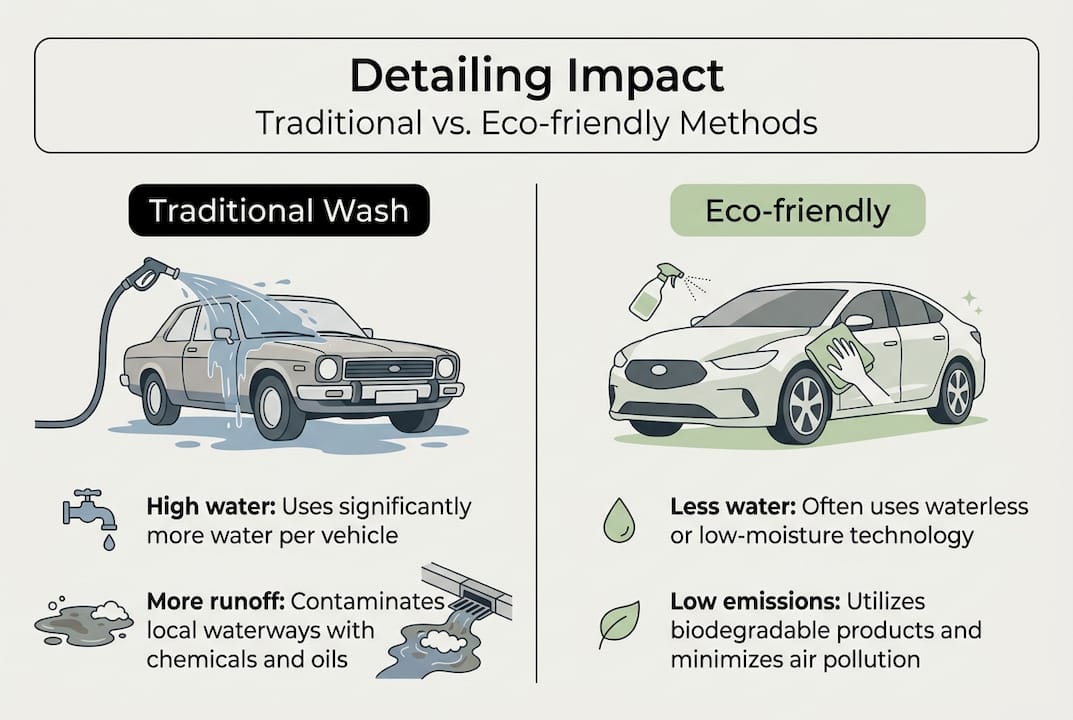 Detailing Impact
Traditional vs. Eco-friendly Methods

Traditional Wash

High water: Uses significantly more water per vehicle

More runoff: Contaminates local waterways with chemicals and oils

Eco-friendly

Less water: Often uses waterless or low-moisture technology

Low emissions: Utilizes biodegradable products and minimizes air pollution