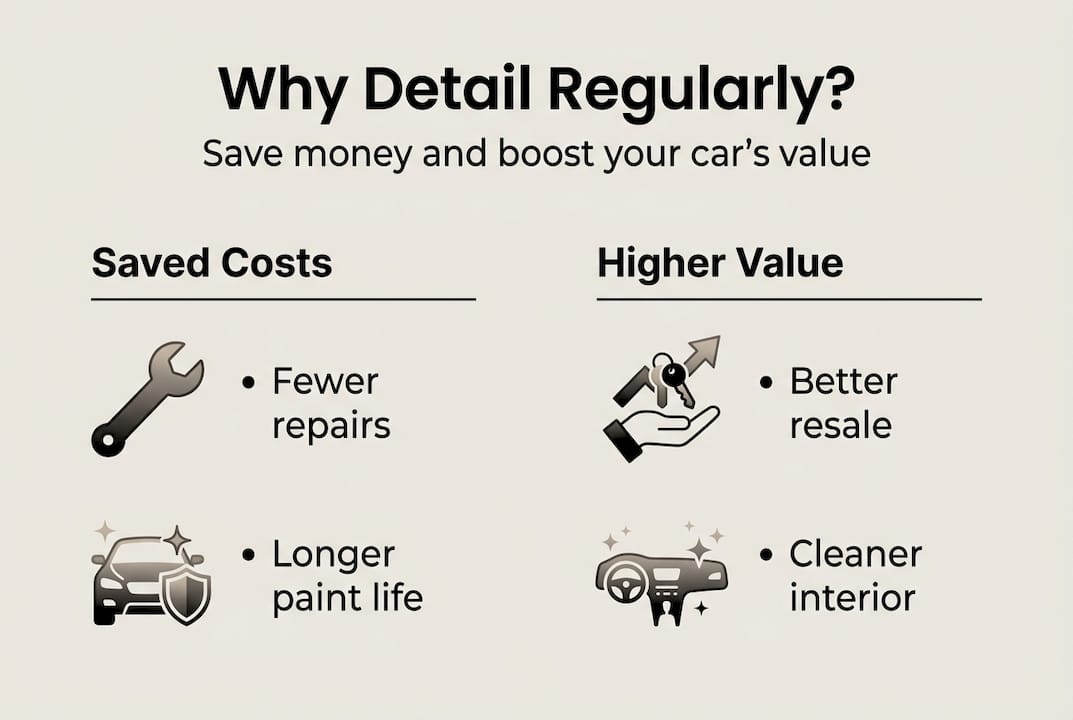 Why Detail Regularly?

Save money and boost your car's value

Saved Costs

• Fewer repairs

• Longer paint life

Higher Value

• Better resale

• Cleaner interior