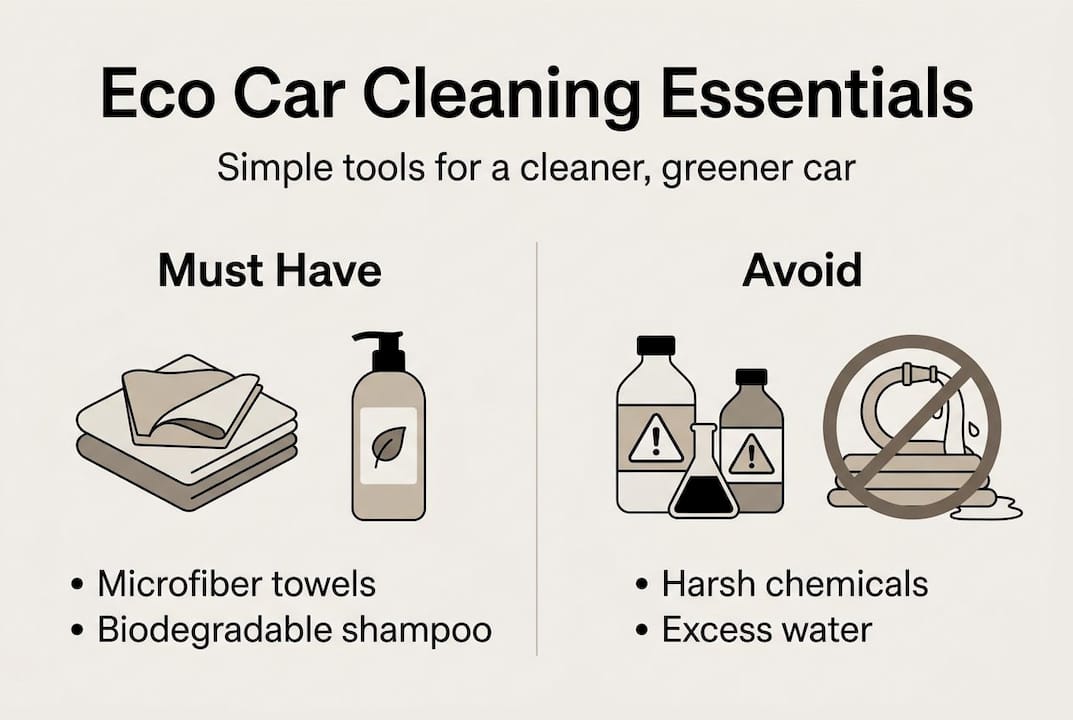 Eco Car Cleaning Essentials

Simple tools for a cleaner, greener car

Must Have

• Microfiber towels
• Biodegradable shampoo

Avoid

• Harsh chemicals
• Excess water