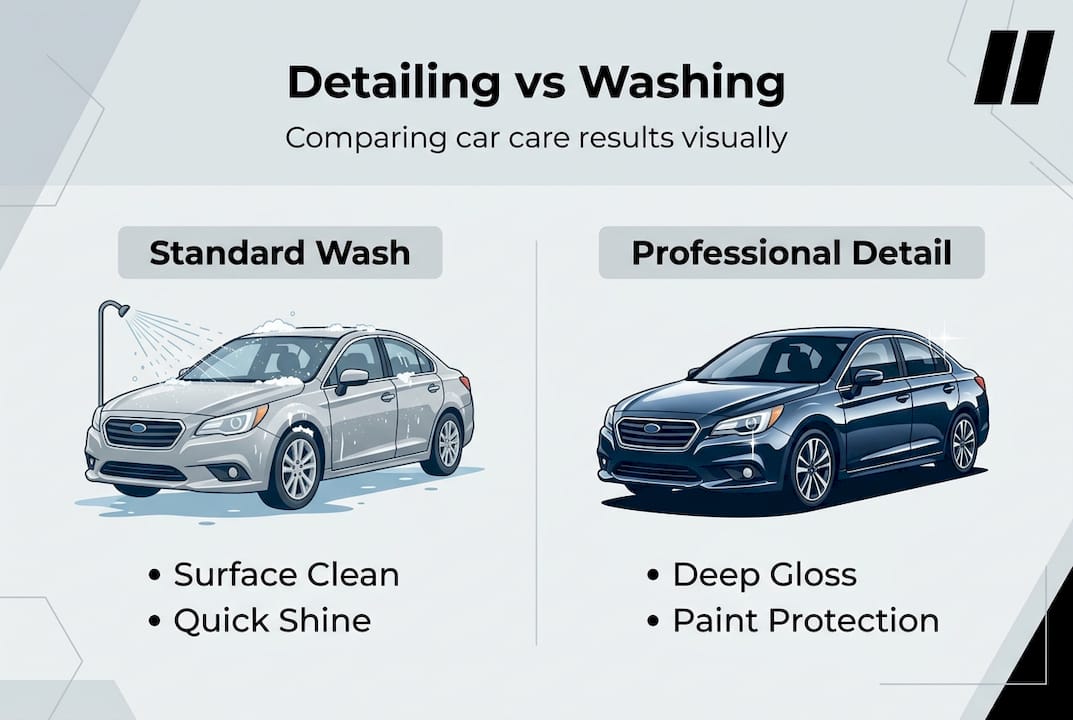 Detailing vs Washing

Comparing car care results visually

Standard Wash

• Surface Clean
• Quick Shine

Professional Detail

• Deep Gloss
• Paint Protection