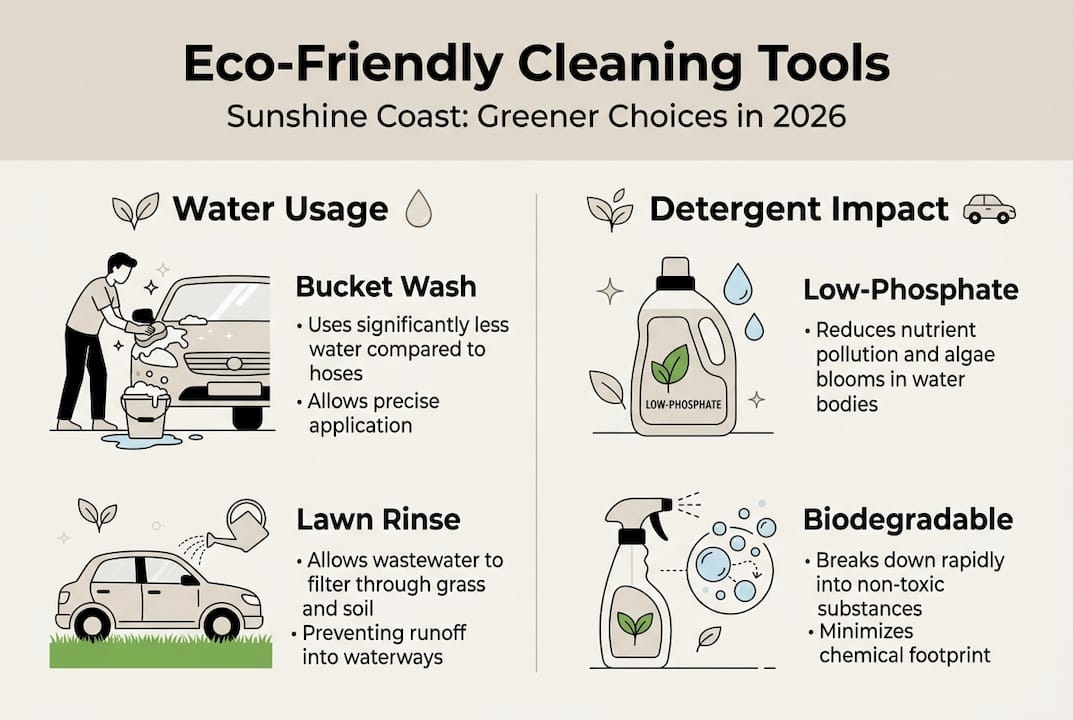 Eco-Friendly Cleaning Tools

Sunshine Coast: Greener Choices in 2026

Water Usage

Bucket Wash

• Uses significantly less water compared to hoses
• Allows precise application

Lawn Rinse

• Allows wastewater to filter through grass and soil
• Preventing runoff into waterways

Detergent Impact

LOW-PHOSPHATE

Low-Phosphate

• Reduces nutrient pollution and algae blooms in water bodies

Biodegradable

• Breaks down rapidly into non-toxic substances
• Minimizes chemical footprint