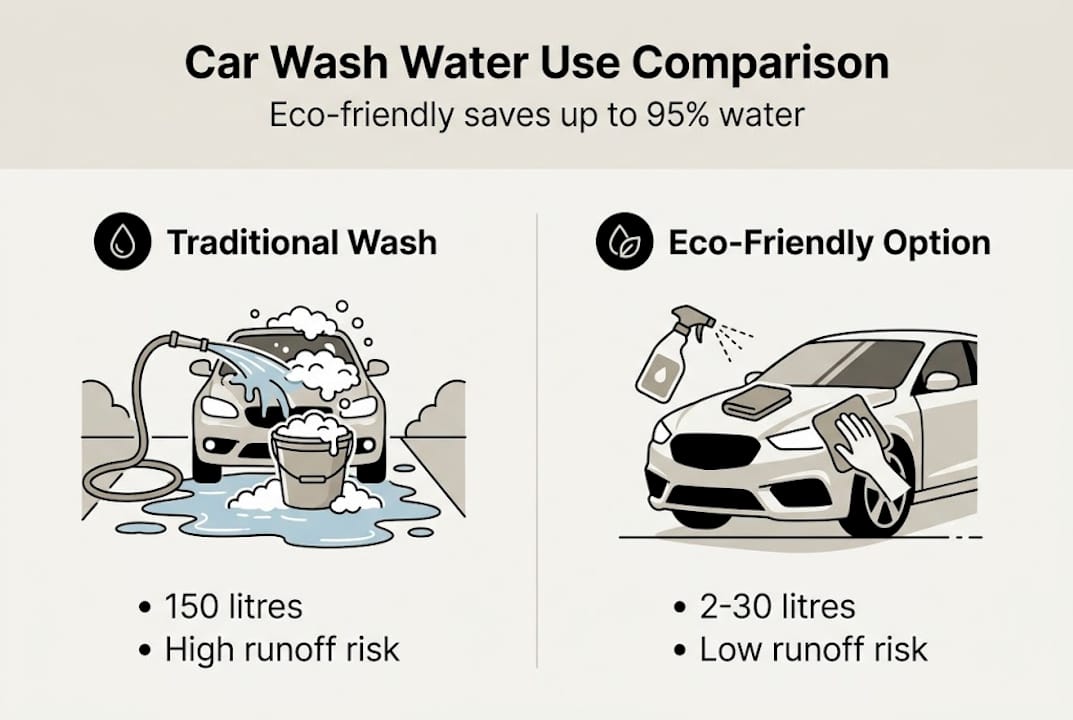 Car Wash Water Use Comparison

Eco-friendly saves up to 95% water

Traditional Wash

• 150 litres
• High runoff risk

Eco-Friendly Option

• 2-30 litres
• Low runoff risk