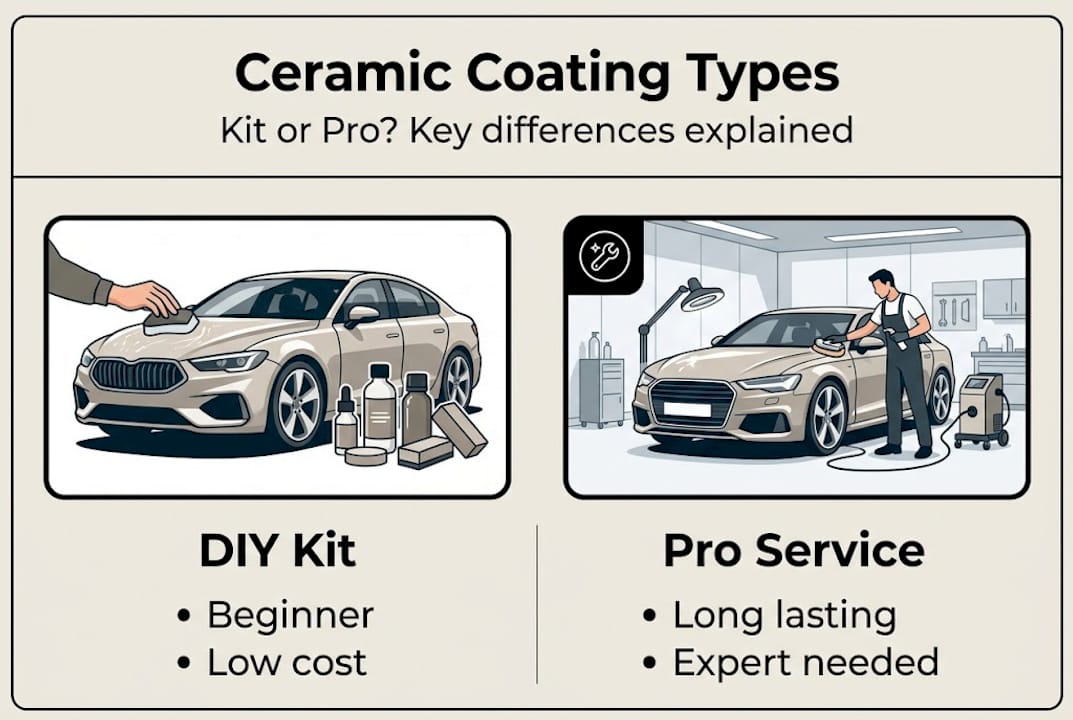 Ceramic Coating Types

Kit or Pro? Key differences explained

DIY Kit

• Beginner
• Low cost

Pro Service

• Long lasting
• Expert needed