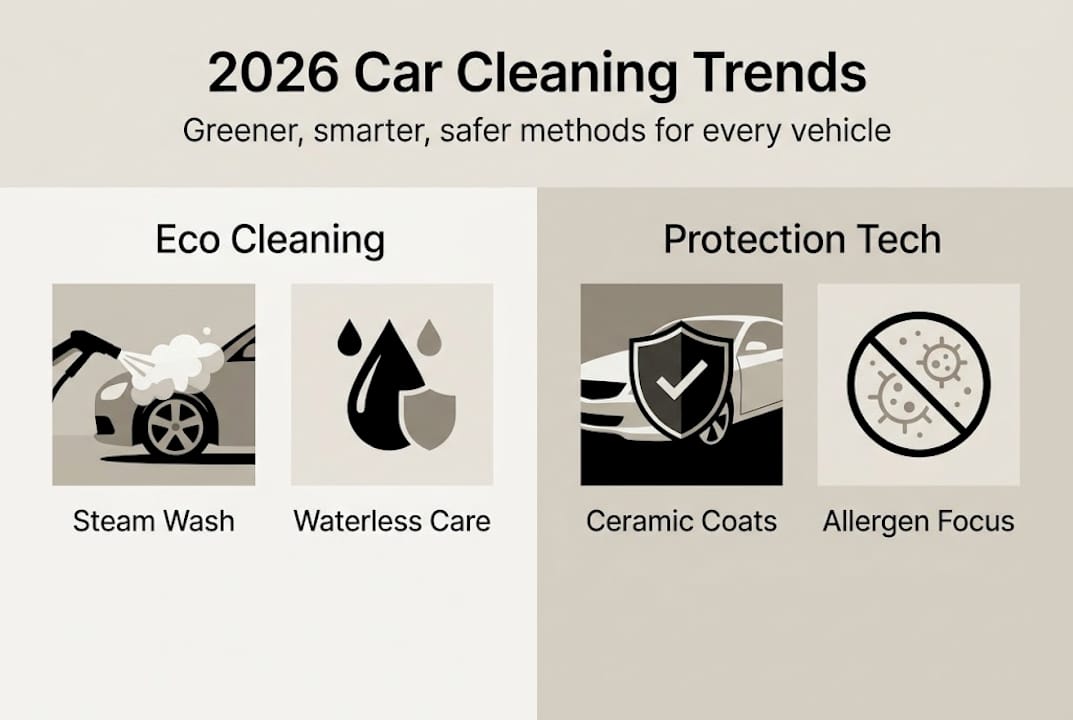 2026 Car Cleaning Trends
Greener, smarter, safer methods for every vehicle

Eco Cleaning

Steam Wash

Waterless Care

Protection Tech

Ceramic Coats

Allergen Focus