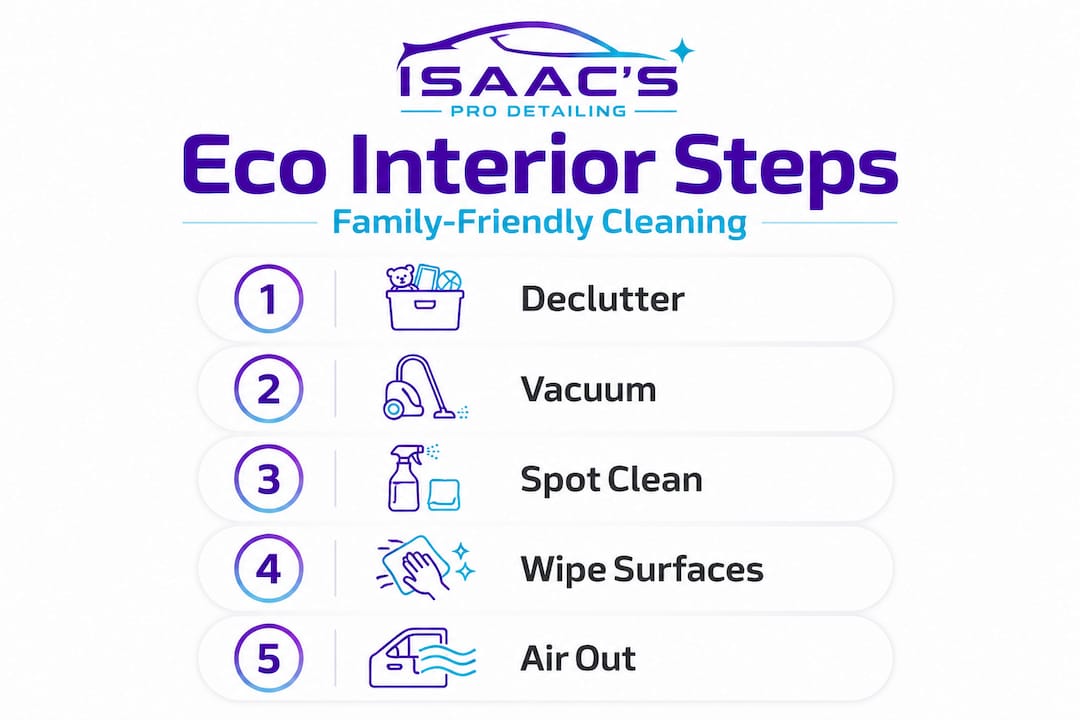 ISAAC'S
PRO DETAILING

Eco Interior Steps
Family-Friendly Cleaning

1 Declutter
2 Vacuum
3 Spot Clean
4 Wipe Surfaces
5 Air Out