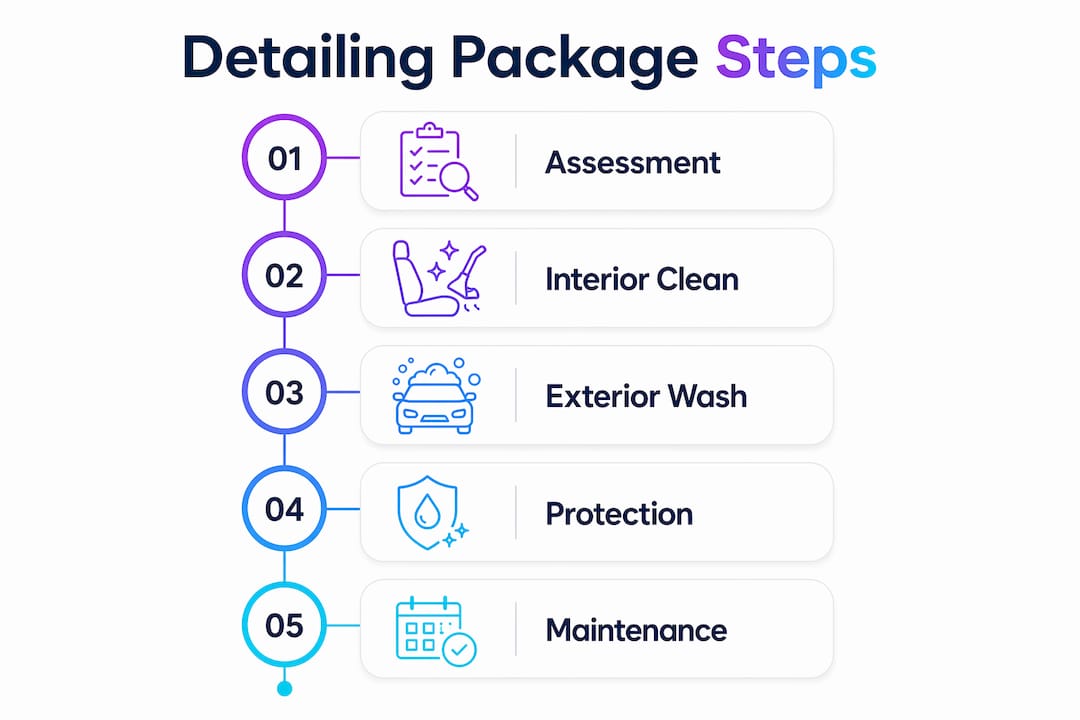 Detailing Package Steps

01 Assessment

02 Interior Clean

03 Exterior Wash

04 Protection

05 Maintenance