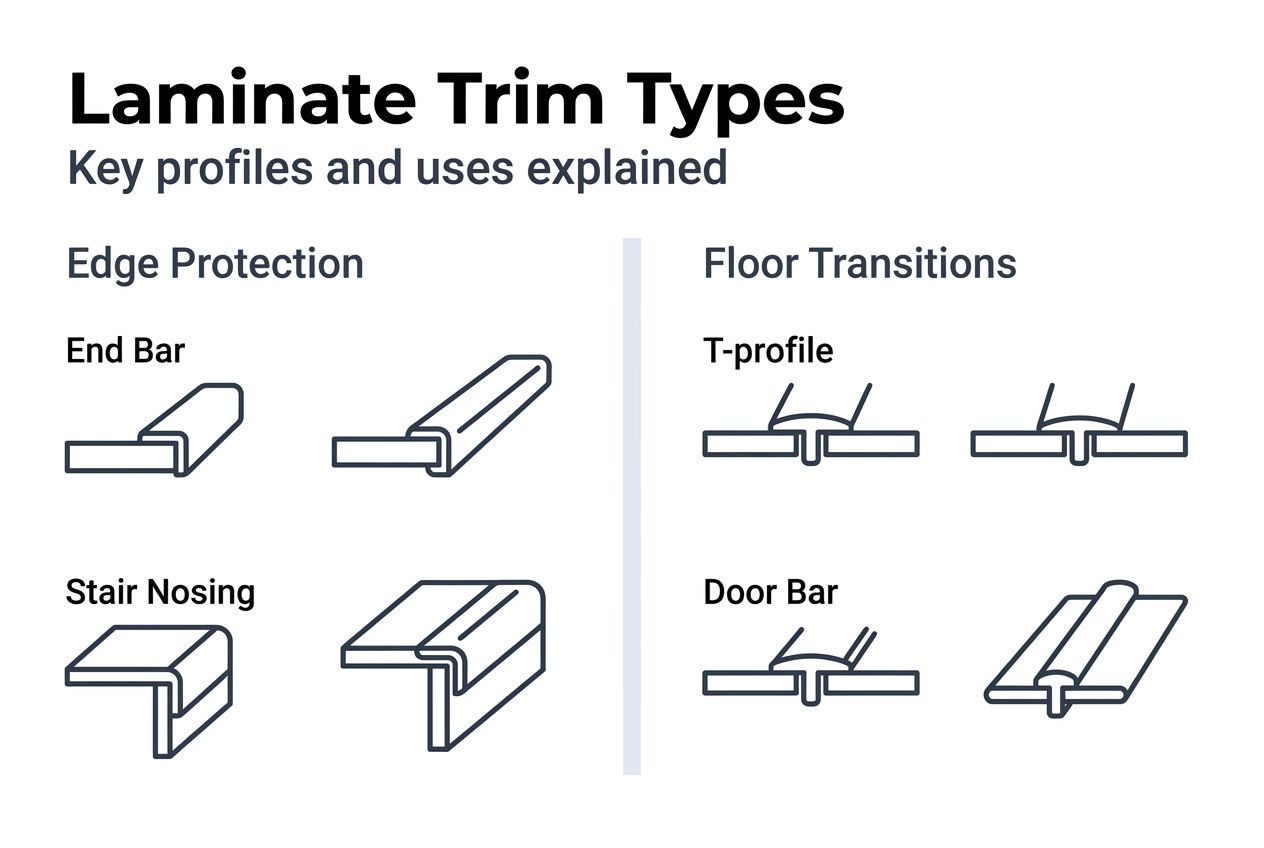 Laminate Trim Types
Key profiles and uses explained

Edge Protection

End Bar

Stair Nosing

Floor Transitions

T-profile

Door Bar