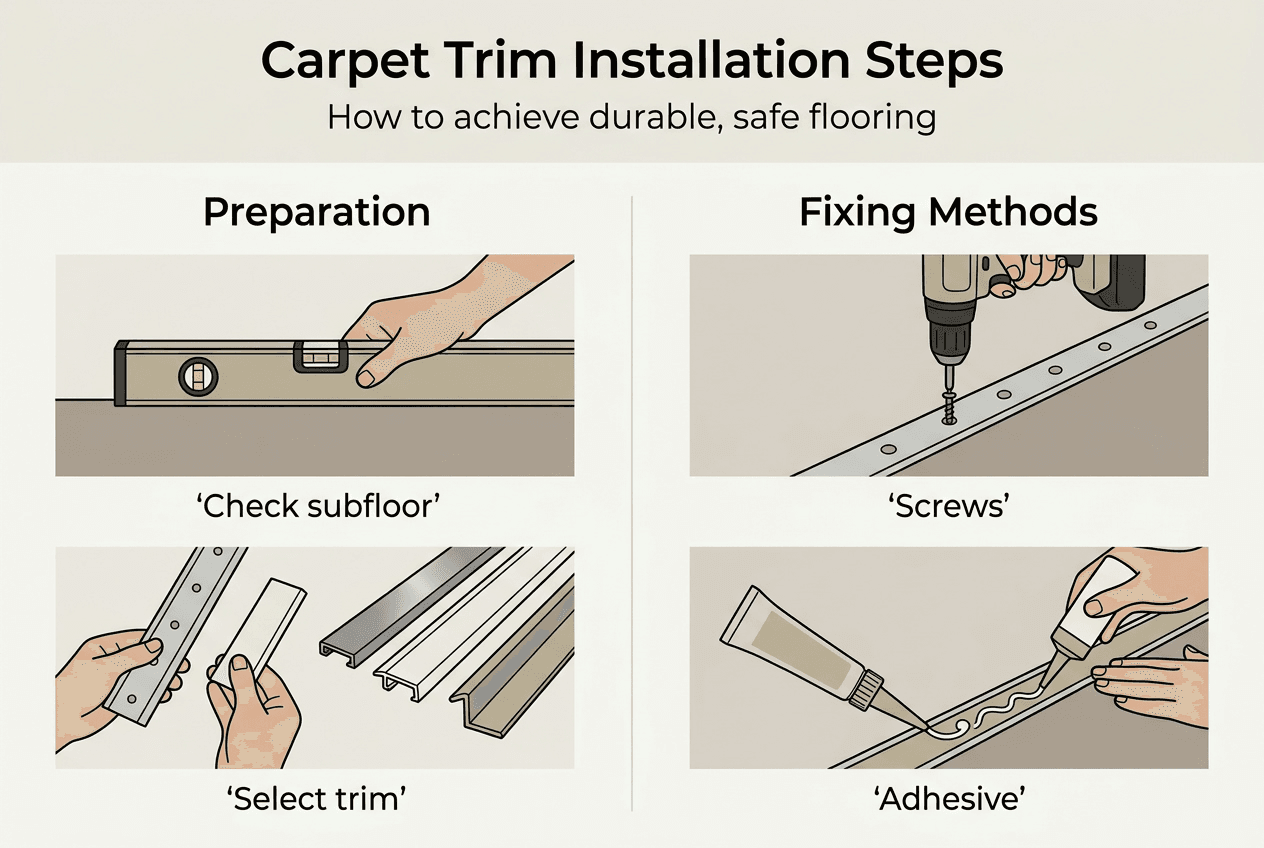 Carpet Trim Installation Steps

How to achieve durable, safe flooring

Preparation

‘Check subfloor’

‘Select trim’

Fixing Methods

‘Screws’

‘Adhesive’