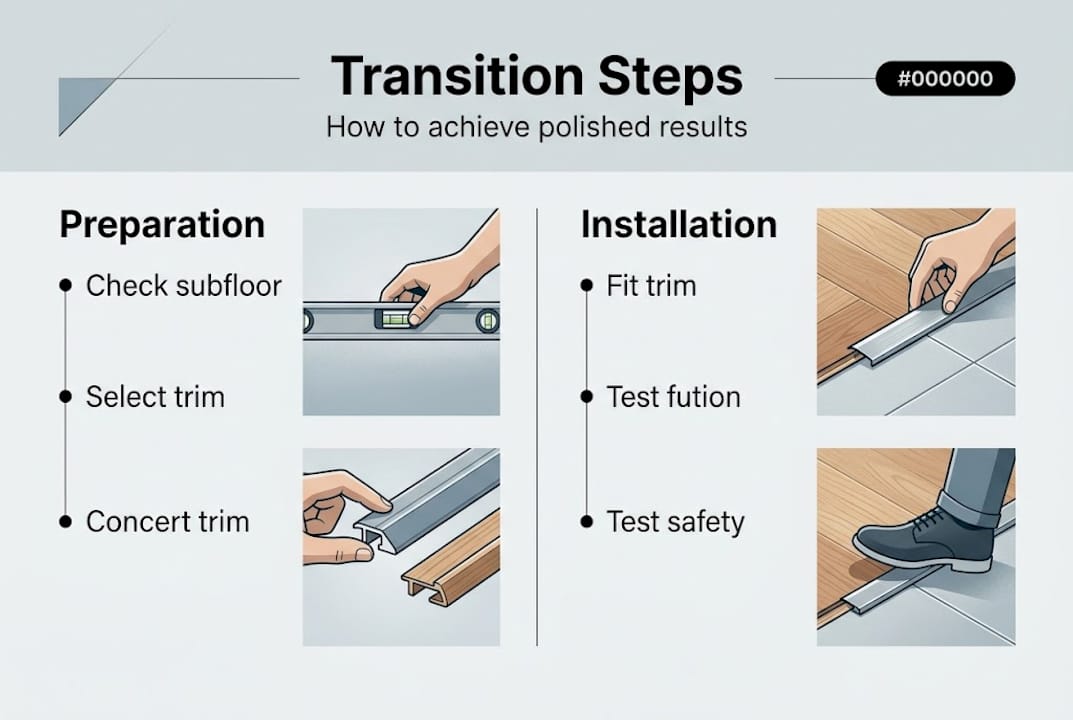 Transition Steps

#000000

How to achieve polished results

Preparation

Check subfloor

Select trim

Concert trim

Installation

Fit trim

Test fution

Test safety