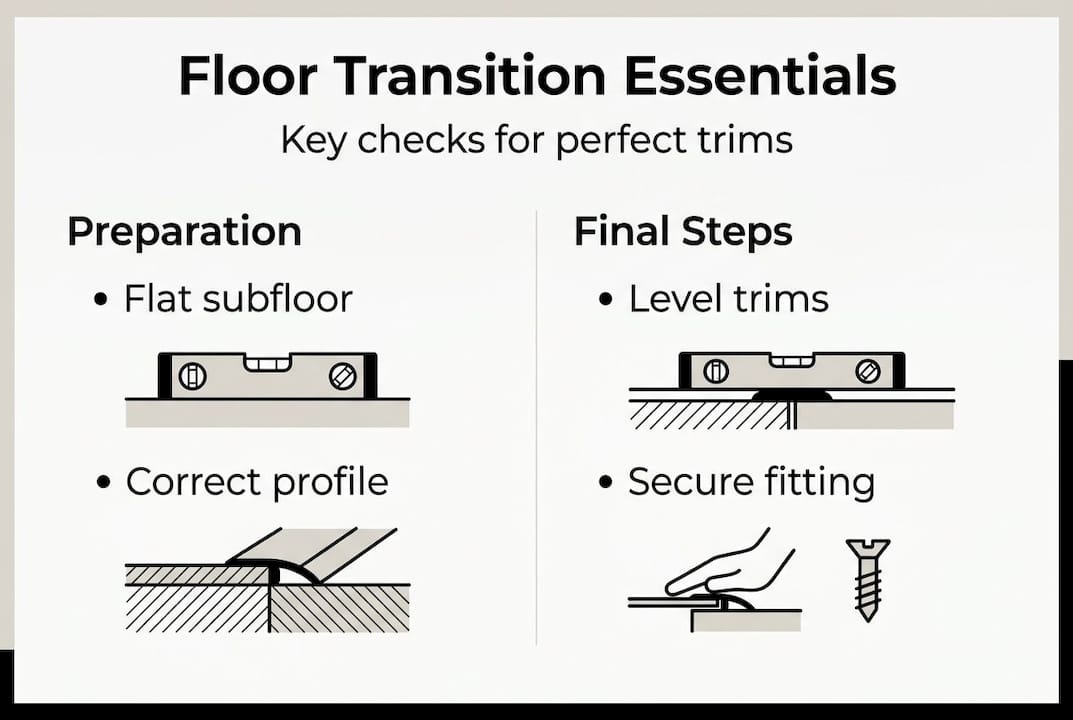 Floor Transition Essentials

Key checks for perfect trims

Preparation

• Flat subfloor

• Correct profile

Final Steps

• Level trims

• Secure fitting