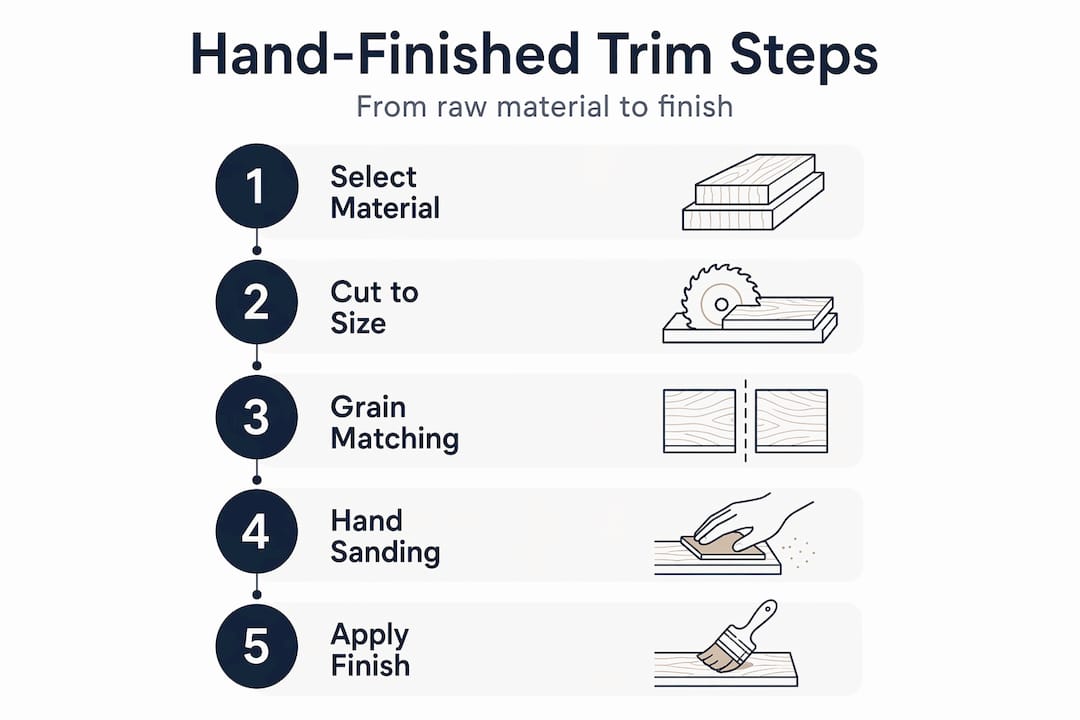 Hand-Finished Trim Steps

From raw material to finish

1 Select Material

2 Cut to Size

3 Grain Matching

4 Hand Sanding

5 Apply Finish