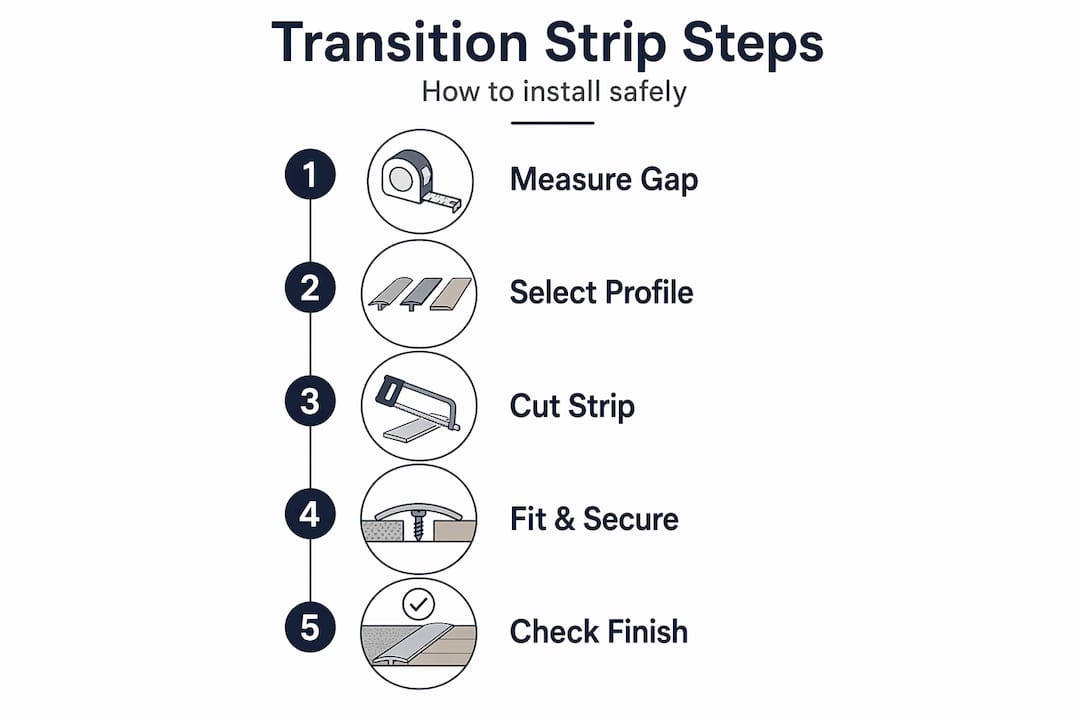 Transition Strip Steps

How to install safely

1 Measure Gap

2 Select Profile

3 Cut Strip

4 Fit & Secure

5 Check Finish