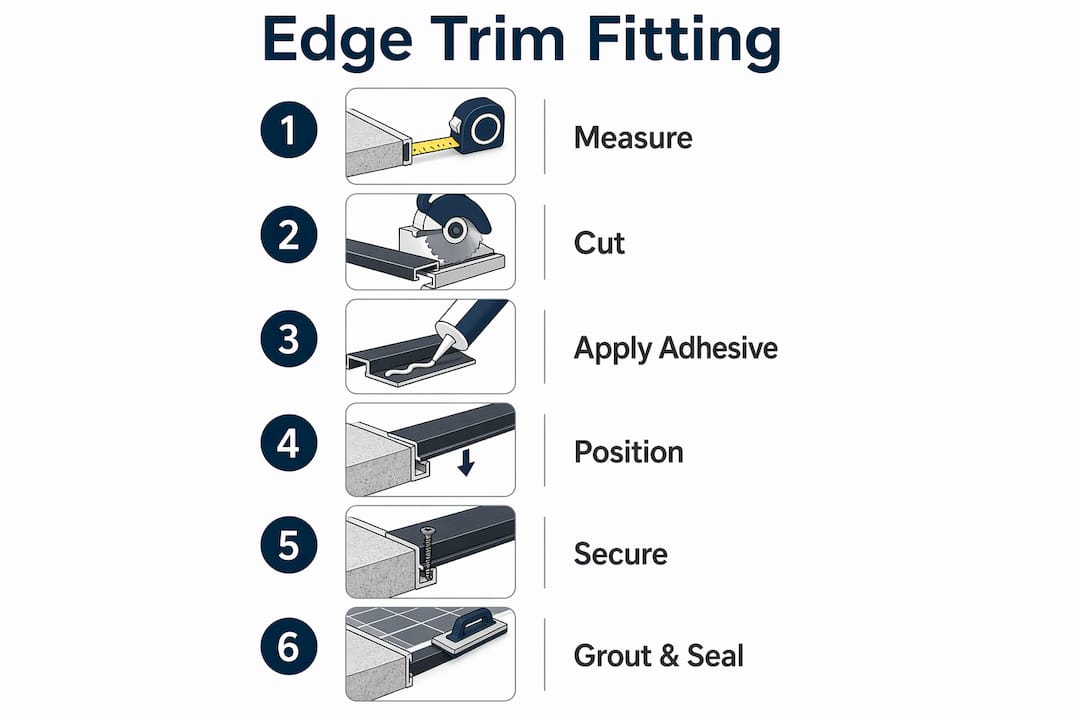 Edge Trim Fitting

1 Measure

2 Cut

3 Apply Adhesive

4 Position

5 Secure

6 Grout & Seal