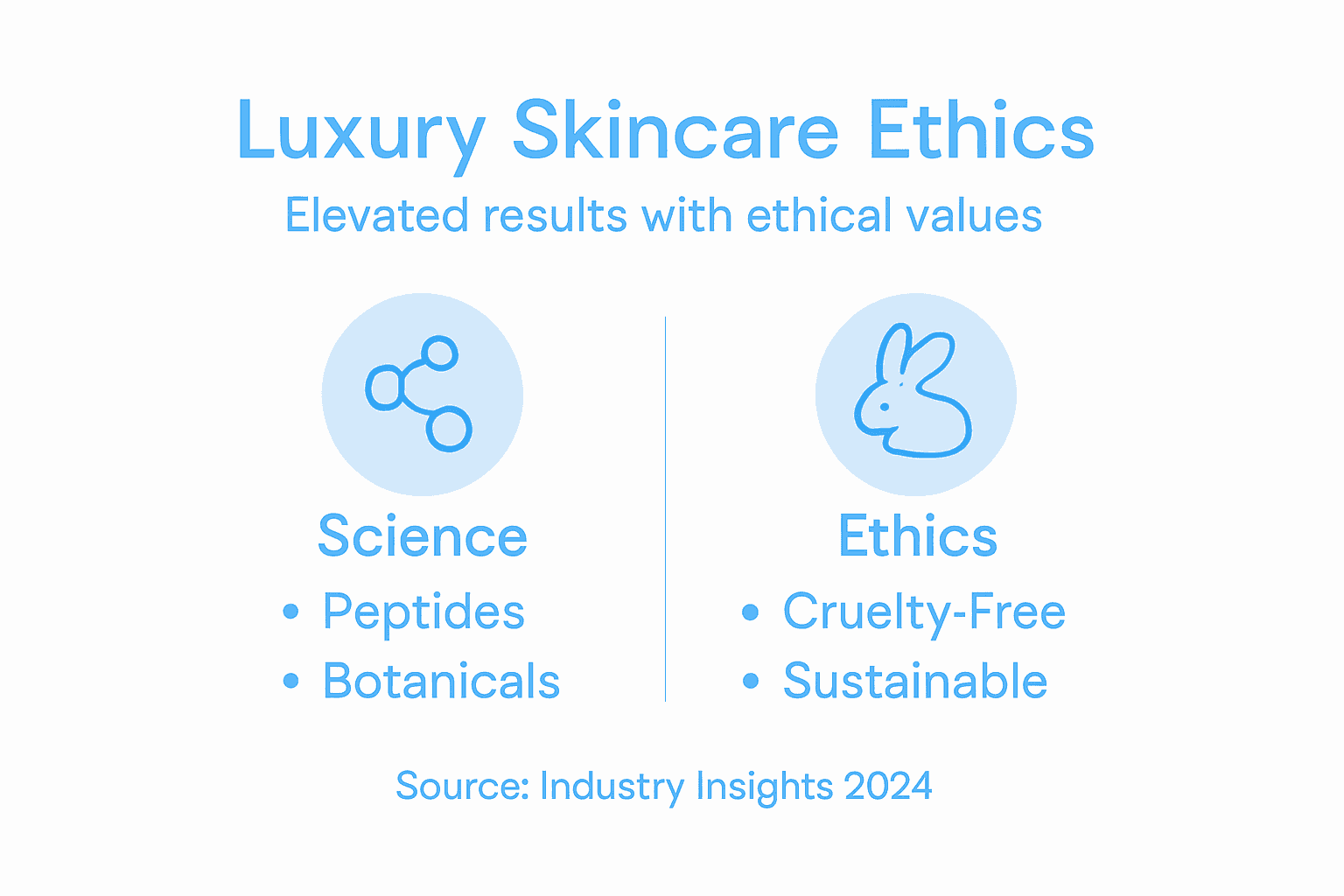 Luxury Skincare Ethics

Elevated results with ethical values

Science
• Peptides
• Botanicals

Ethics
• Cruelty-Free
• Sustainable

Source: Industry Insights 2024