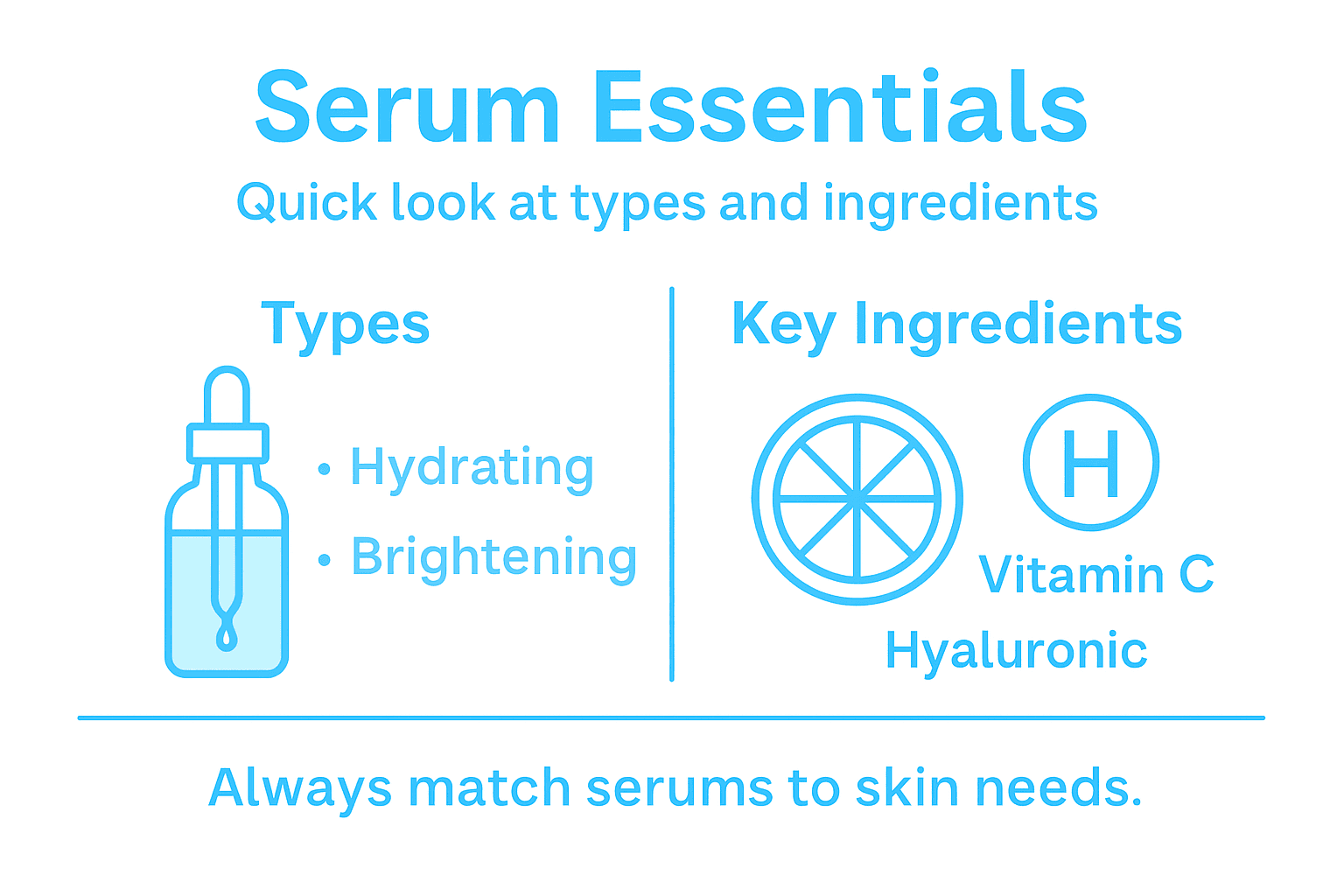 Serum Essentials

Quick look at types and ingredients

Types

• Hydrating
• Brightening

Key Ingredients

H

Vitamin C

Hyaluronic

Always match serums to skin needs.