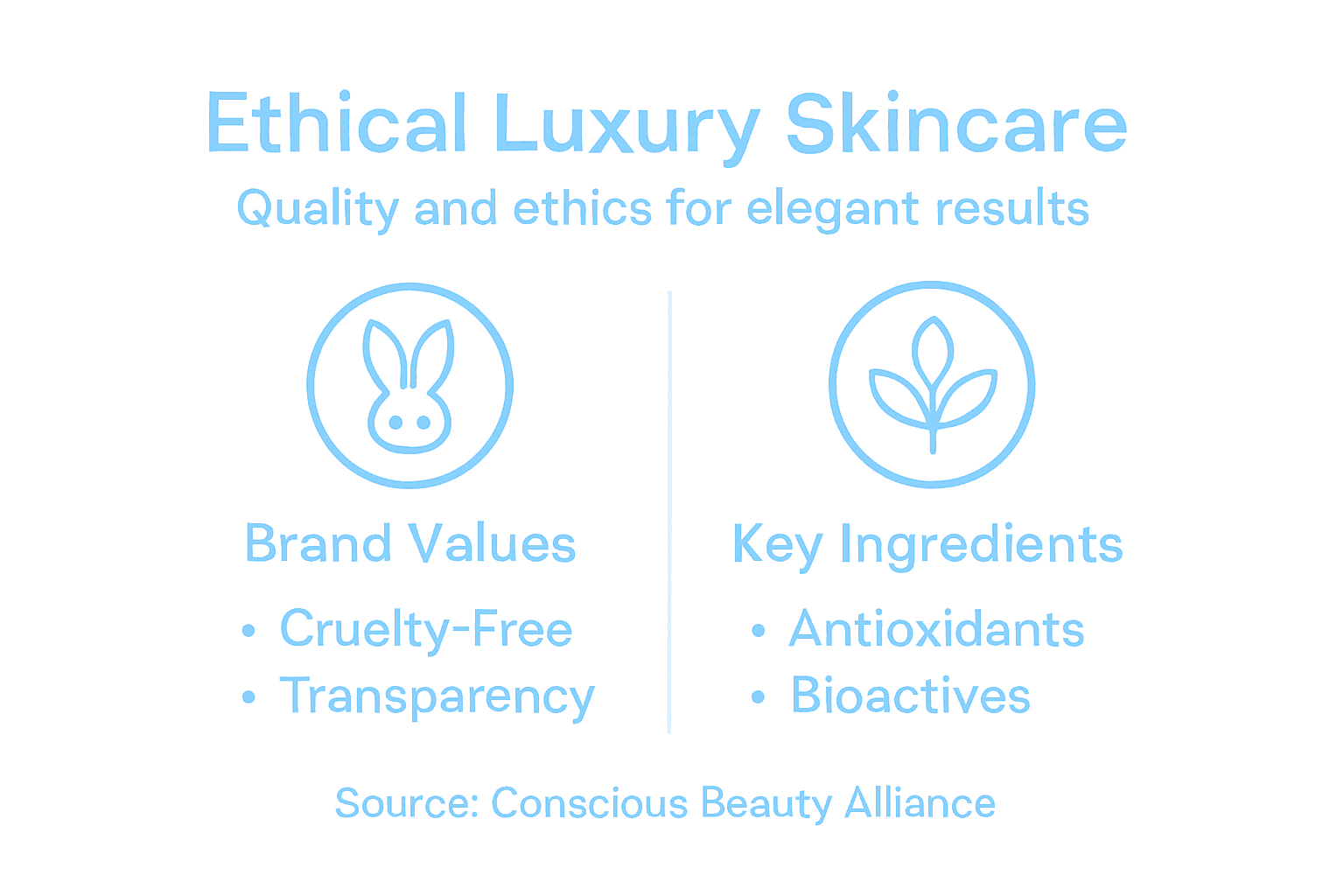 Ethical Luxury Skincare

Quality and ethics for elegant results

Brand Values

• Cruelty-Free
• Transparency

Key Ingredients

• Antioxidants
• Bioactives

Source: Conscious Beauty Alliance