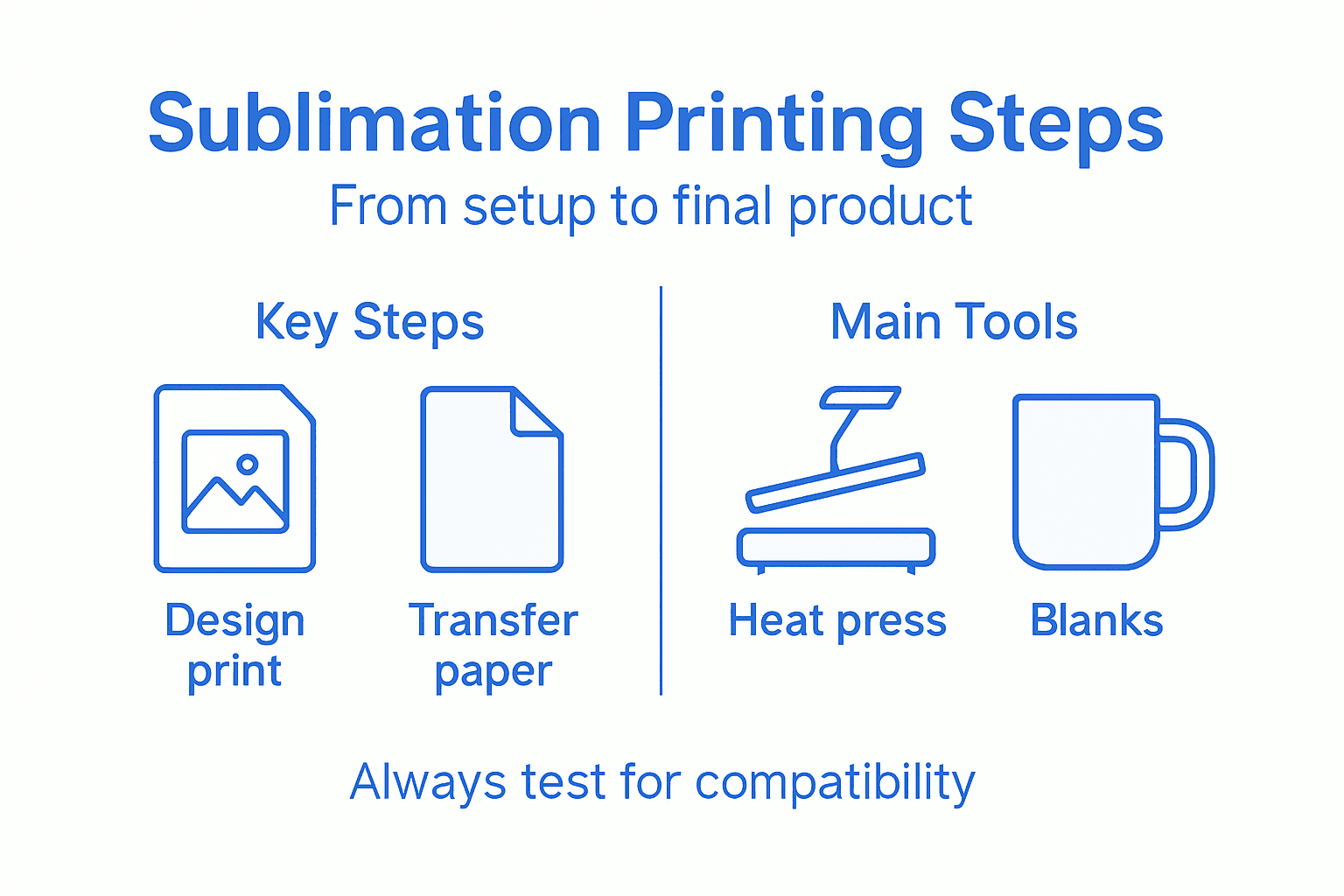 Sublimation Printing Steps
From setup to final product

Key Steps

Design print

Transfer paper

Main Tools

Heat press

Blanks

Always test for compatibility